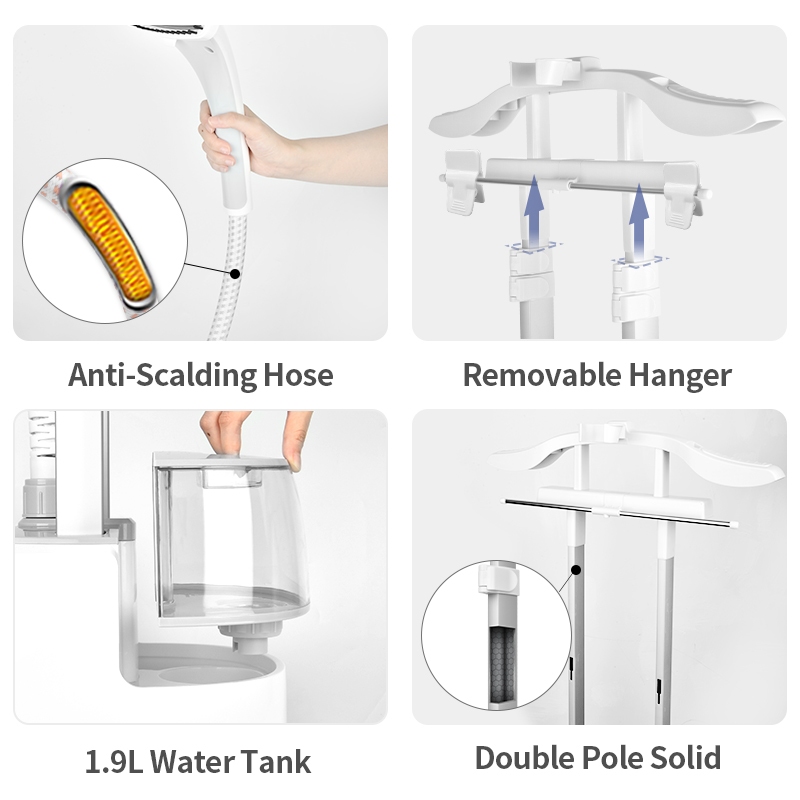 Anti-Scalding Hose

Removable Hanger

1.9L Water Tank

Double Pole Solid