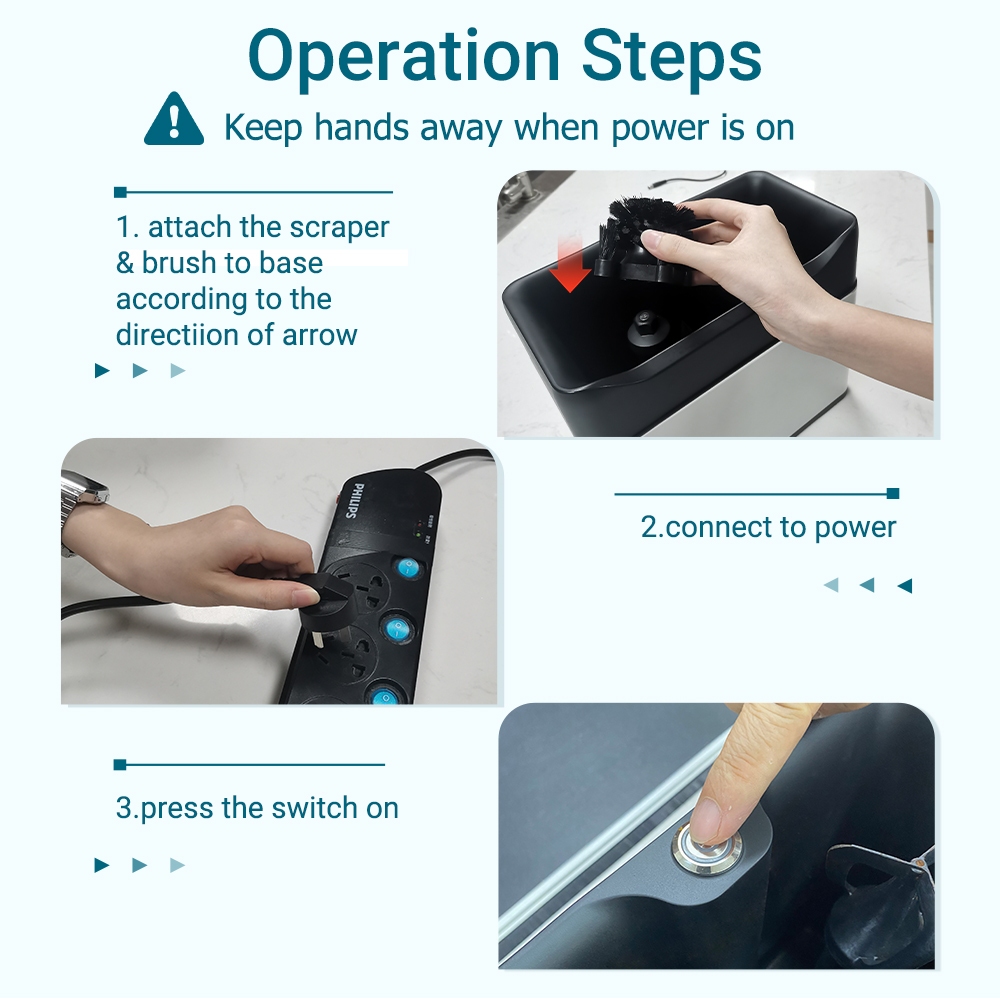 Operation Steps

Keep hands away when power is on

1. attach the scraper & brush to base according to the directiion of arrow

PHILIPS

2.connect to power

3.press the switch on