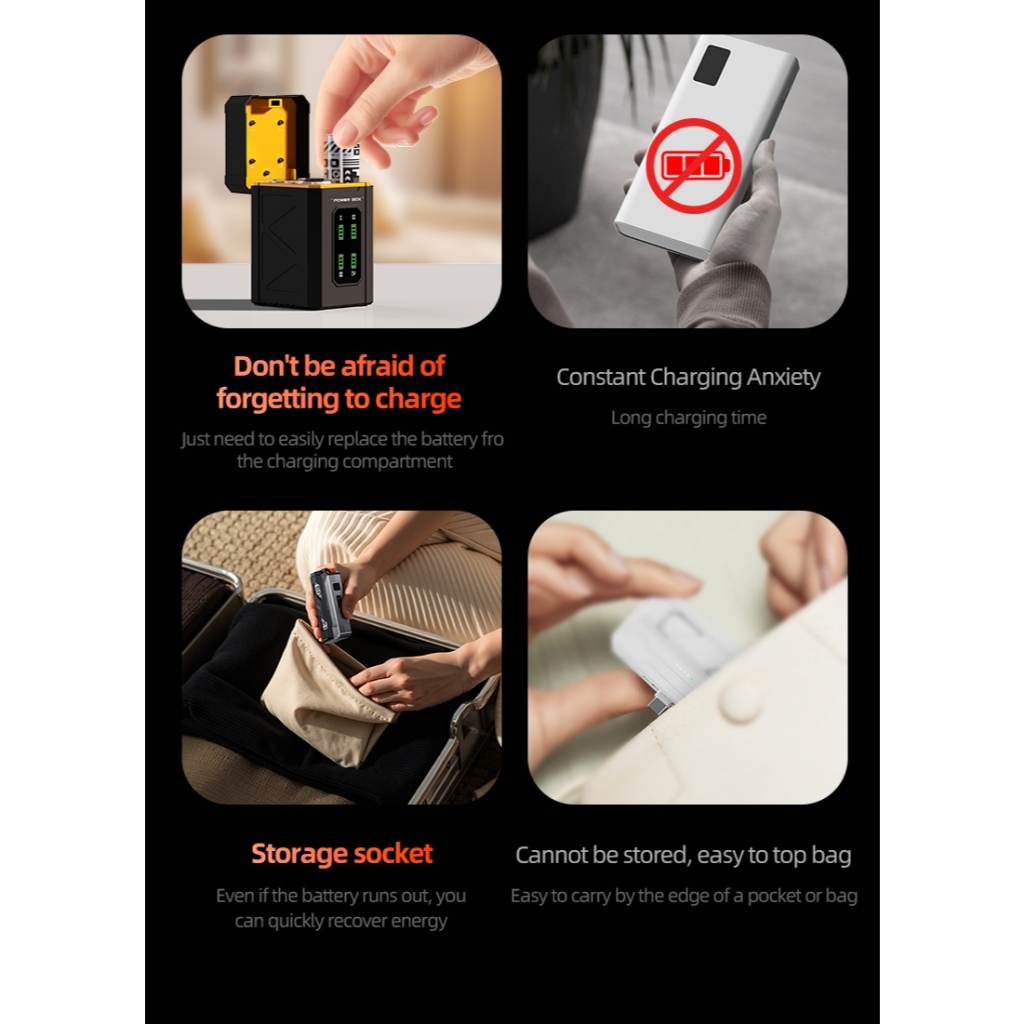 POWER BOX

Don't be afraid of forgetting to charge

Just need to easily replace the battery fro the charging compartment

Constant Charging Anxiety

Long charging time

Storage socket

Even if the battery runs out, you can quickly recover energy

Cannot be stored, easy to top bag

Easy to carry by the edge of a pocket or bag