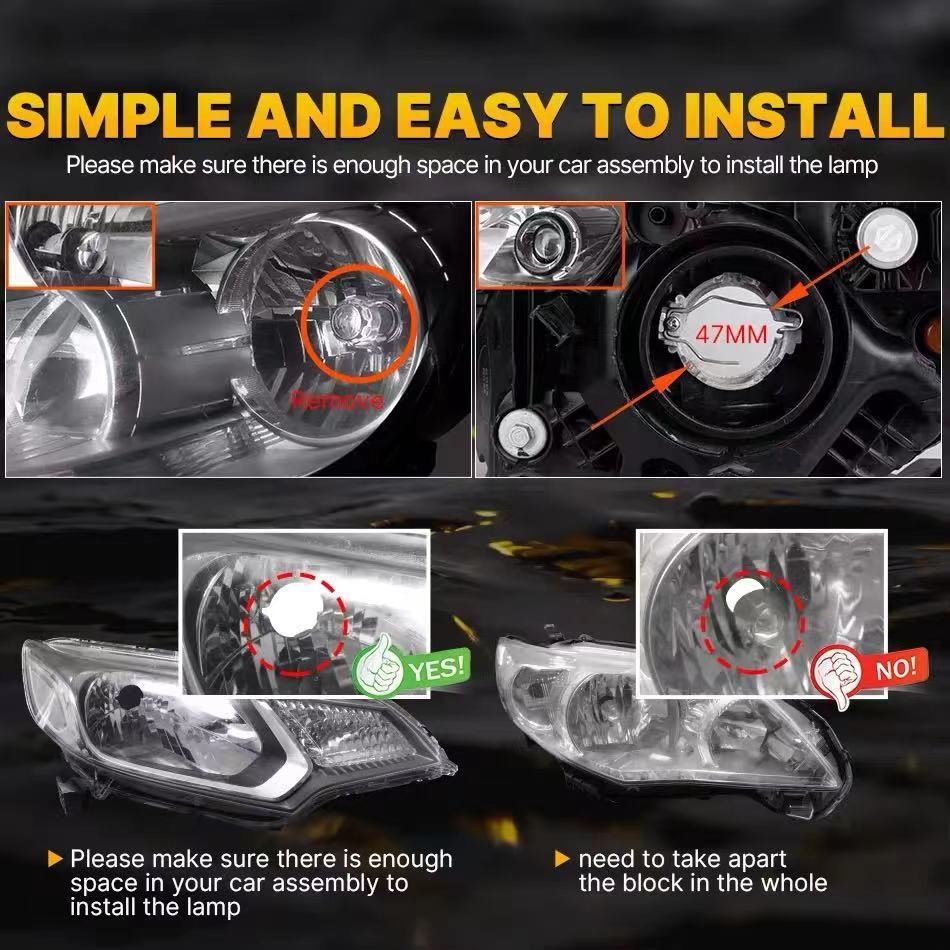 SIMPLE AND EASY TO INSTALL

Please make sure there is enough space in your car assembly to install the lamp

Remove

47MM

YES!

NO!

▶ Please make sure there is enough space in your car assembly to install the lamp

▶ need to take apart the block in the whole