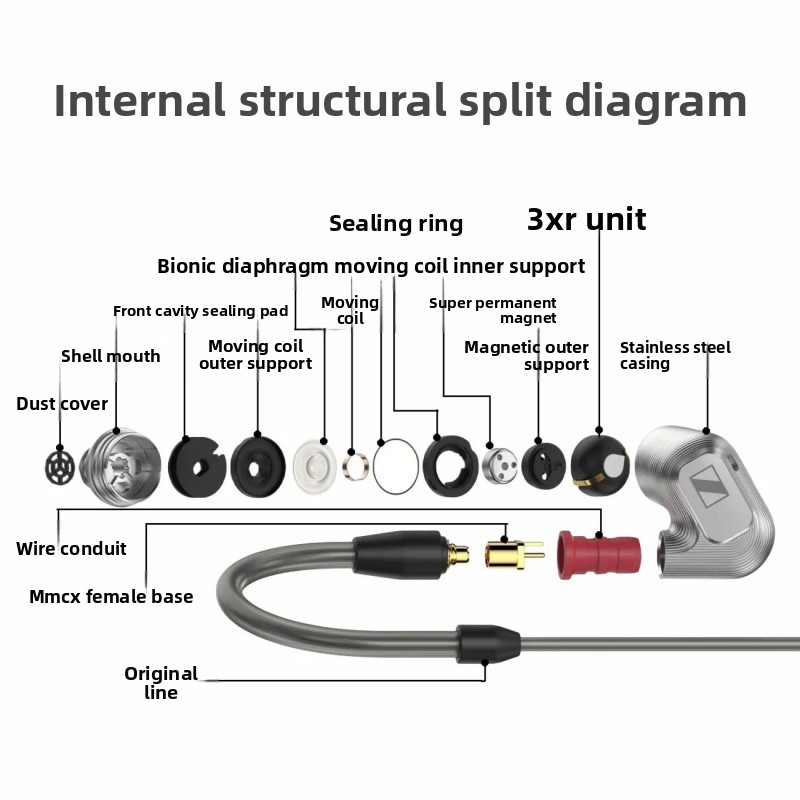 Internal structural split diagram

Sealing ring

3xr unit

Bionic diaphragm moving coil inner support

Front cavity sealing pad

Moving coil

Super permanent magnet

Shell mouth

Moving coil outer support

Magnetic outer support

Stainless steel casing

Dust cover

Wire conduit

Mmcx female base

Original line