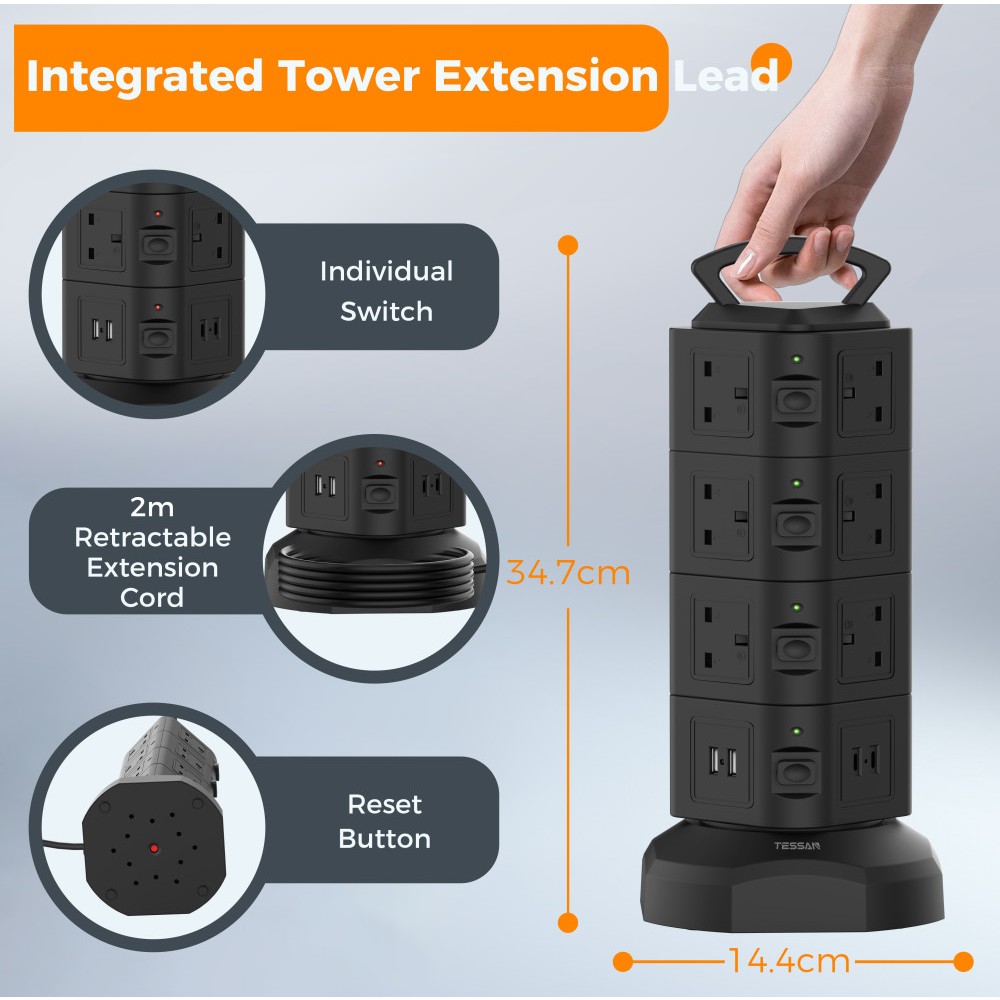 Integrated Tower Extension Lead

Individual Switch

2m Retractable Extension Cord

Reset Button

34.7cm

TESSAN

14.4cm