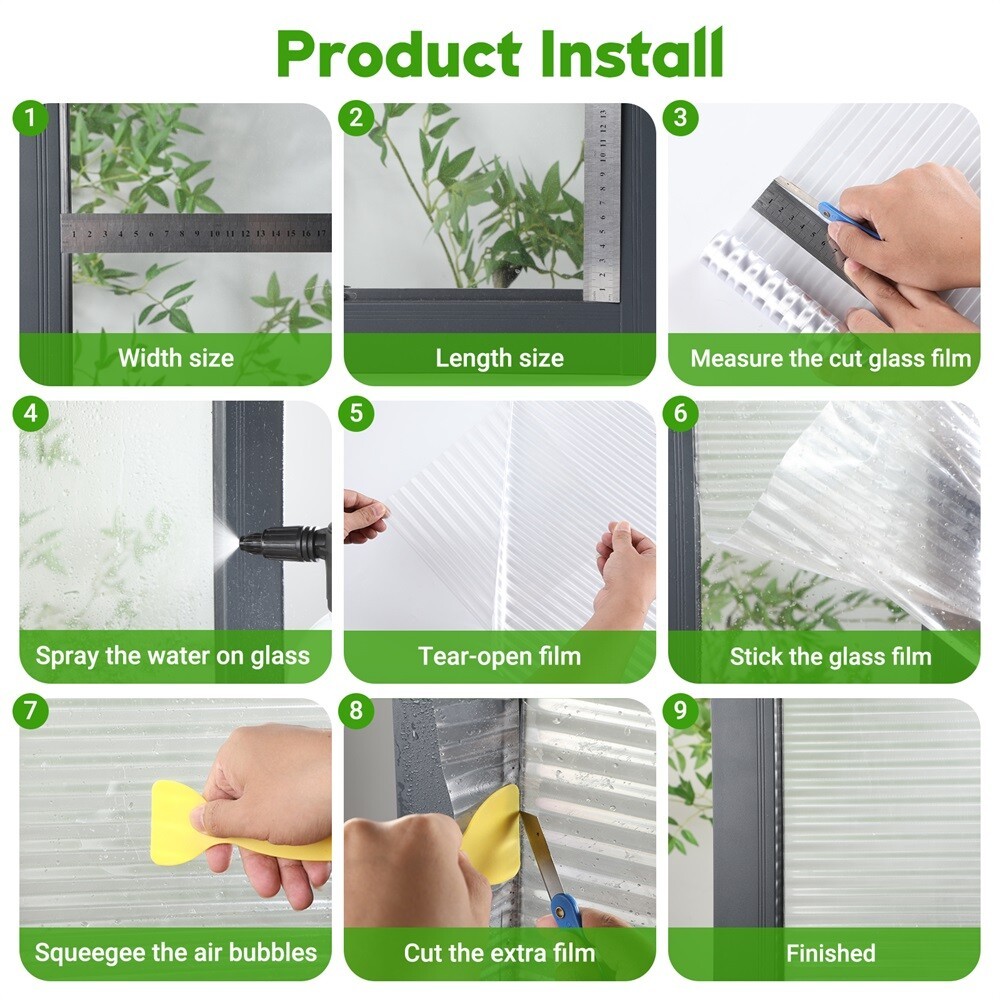 Product Install

1
1 2 3 4 5 6 7 8 9 10 11 12 13 14 15 16 17
Width size

2
1 2 3 4 5 6 7 8 9 10 11 12 13
Length size

3
Measure the cut glass film

4
Spray the water on glass

5
Tear-open film

6
Stick the glass film

7
Squeegee the air bubbles

8
Cut the extra film

9
Finished