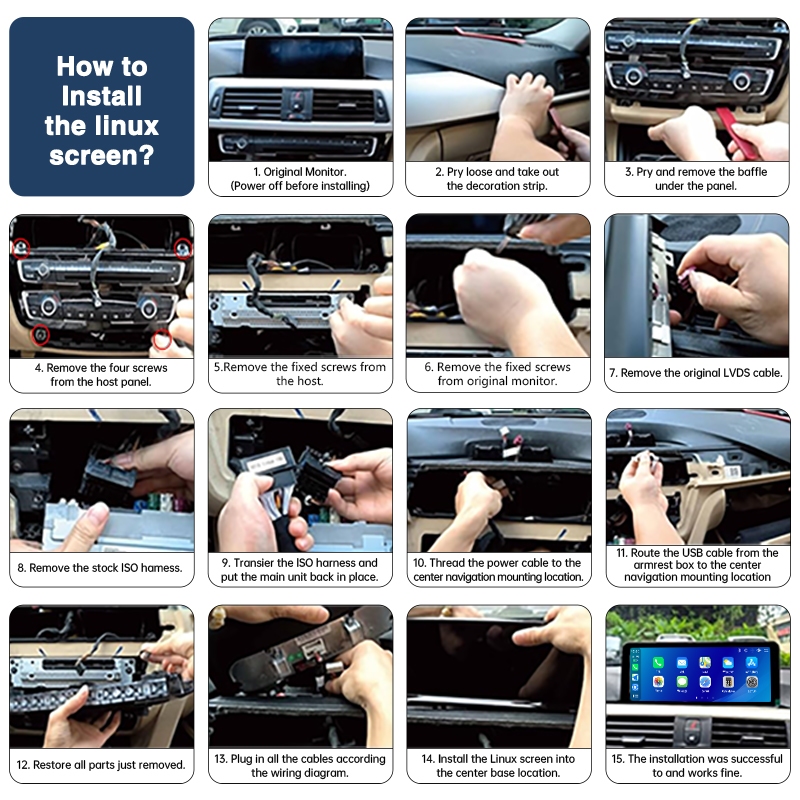 How to Install the linux screen?

1. Original Monitor. (Power off before installing)

2. Pry loose and take out the decoration strip.

3. Pry and remove the baffle under the panel.

4. Remove the four screws from the host panel.

5.Remove the fixed screws from the host.

6. Remove the fixed screws from original monitor.

7. Remove the original LVDS cable.

8. Remove the stock ISO harness.

9. Transier the ISO harness and put the main unit back in place.

10. Thread the power cable to the center navigation mounting location.

11. Route the USB cable from the armrest box to the center navigation mounting location

12. Restore all parts just removed.

13. Plug in all the cables according the wiring diagram.

14. Install the Linux screen into the center base location.

15. The installation was successful to and works fine.