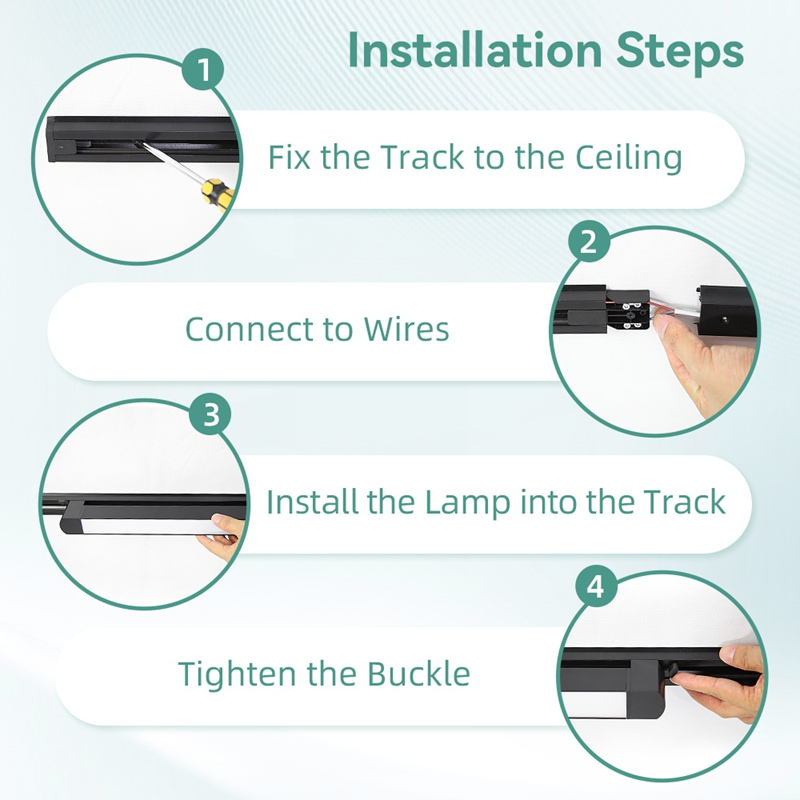 Installation Steps

1

Fix the Track to the Ceiling

2

Connect to Wires

3

Install the Lamp into the Track

4

Tighten the Buckle