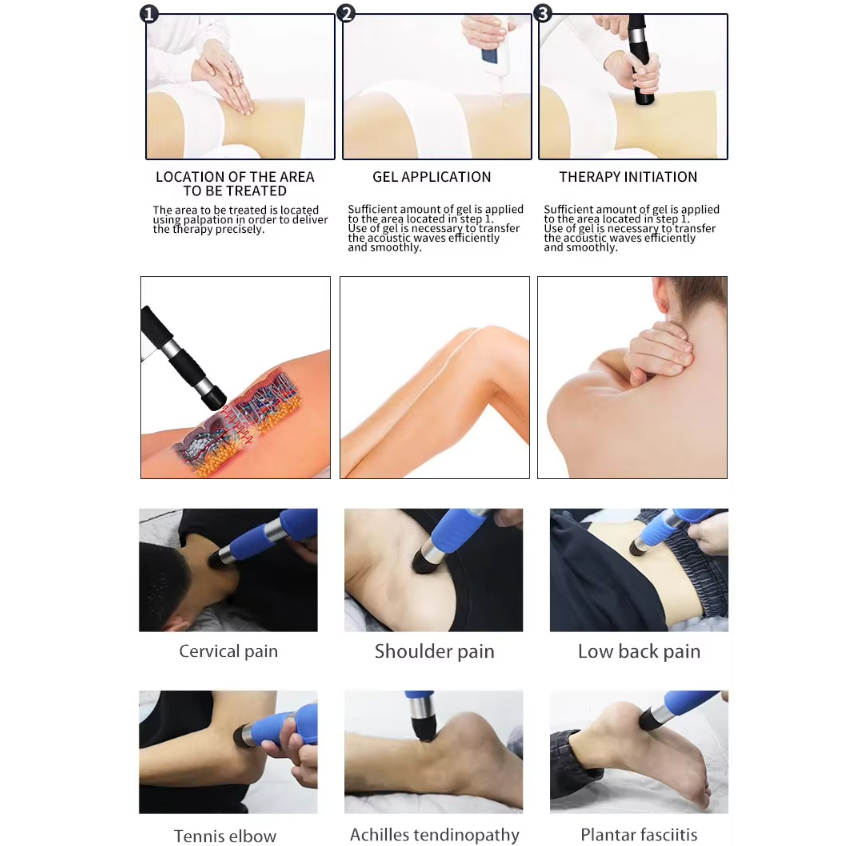 1

LOCATION OF THE AREA TO BE TREATED

The area to be treated is located using palpation in order to deliver the therapy precisely.

2

GEL APPLICATION

Sufficient amount of gel is applied to the area located in step 1. Use of gel is necessary to transfer the acoustic waves efficiently and smoothly.

3

THERAPY INITIATION

Sufficient amount of gel is applied to the area located in step 1. Use of gel is necessary to transfer the acoustic waves efficiently and smoothly.

Cervical pain

Shoulder pain

Low back pain

Tennis elbow

Achilles tendinopathy

Plantar fasciitis