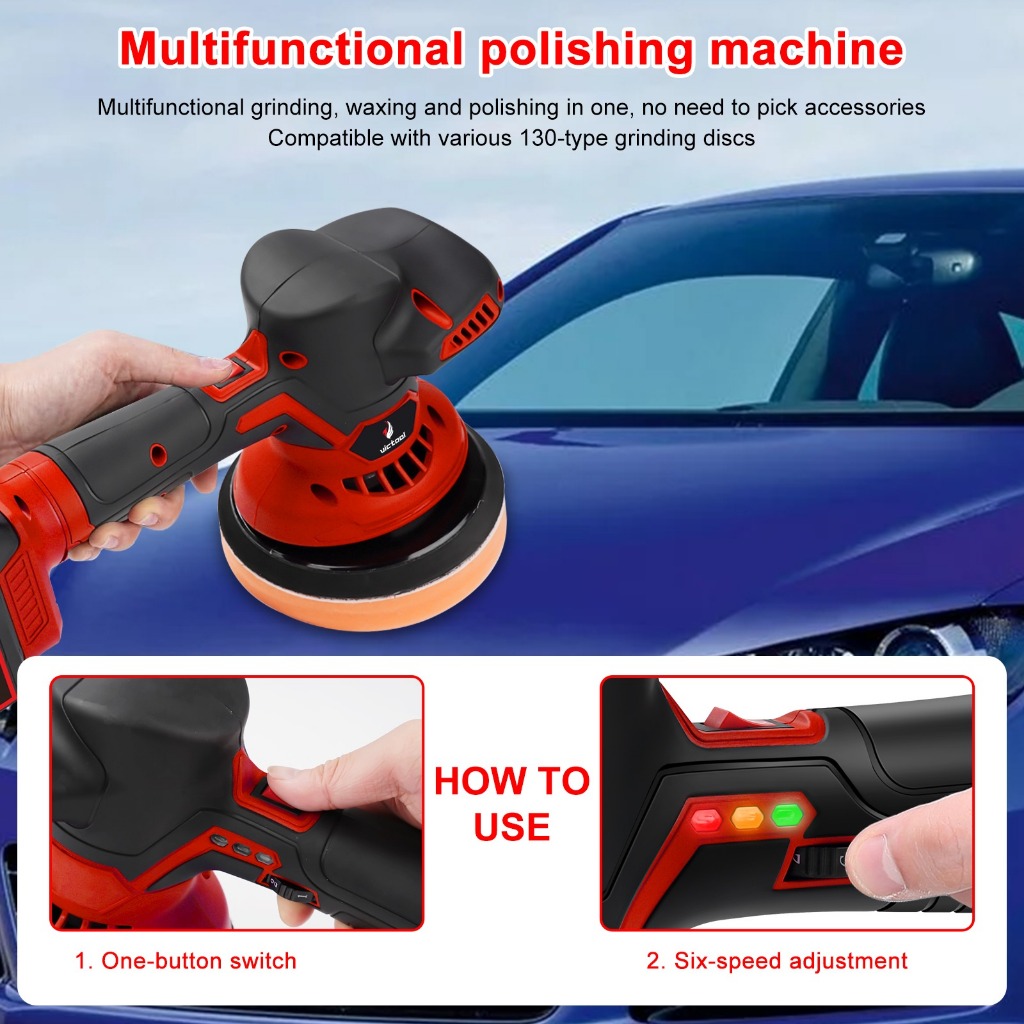 Multifunctional polishing machine

Multifunctional grinding, waxing and polishing in one, no need to pick accessories
Compatible with various 130-type grinding discs

victool

HOW TO USE

1. One-button switch

2. Six-speed adjustment