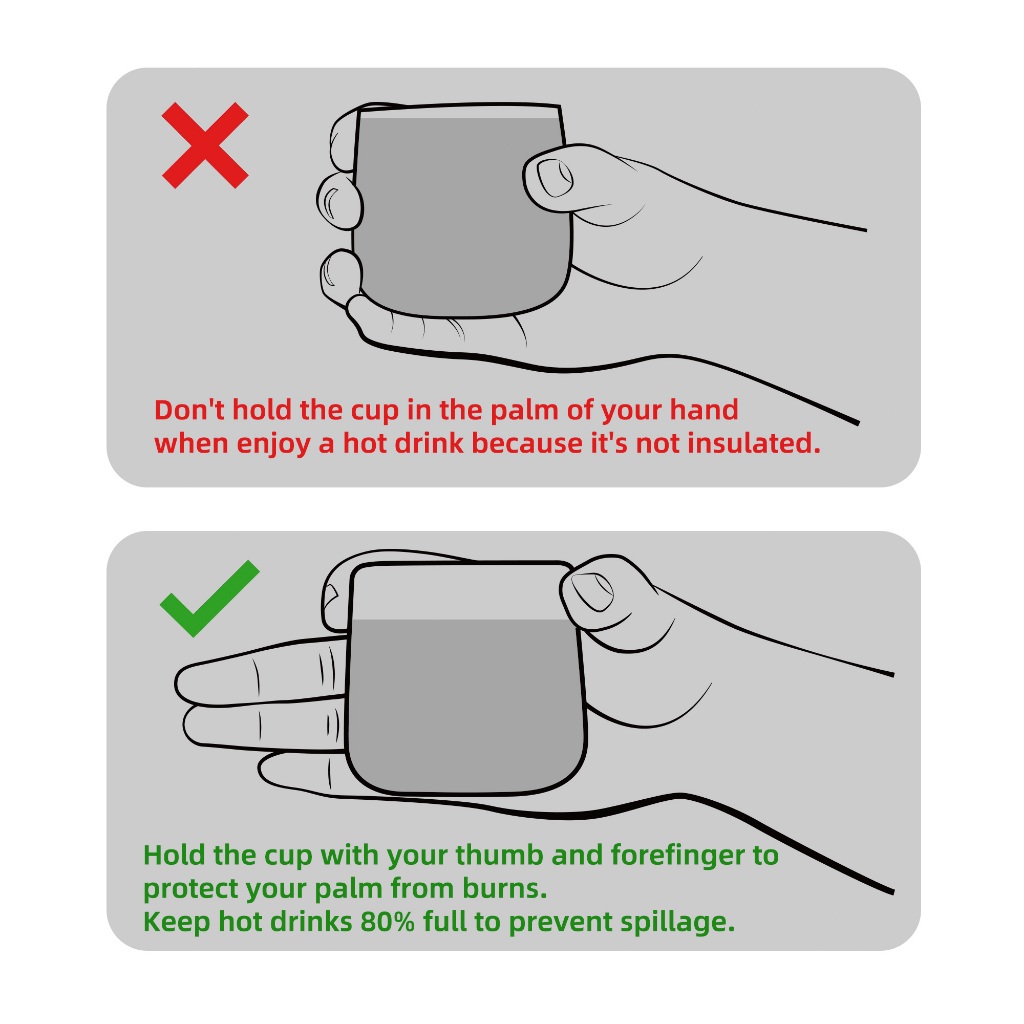 Don't hold the cup in the palm of your hand when enjoy a hot drink because it's not insulated.

Hold the cup with your thumb and forefinger to protect your palm from burns.
Keep hot drinks 80% full to prevent spillage.