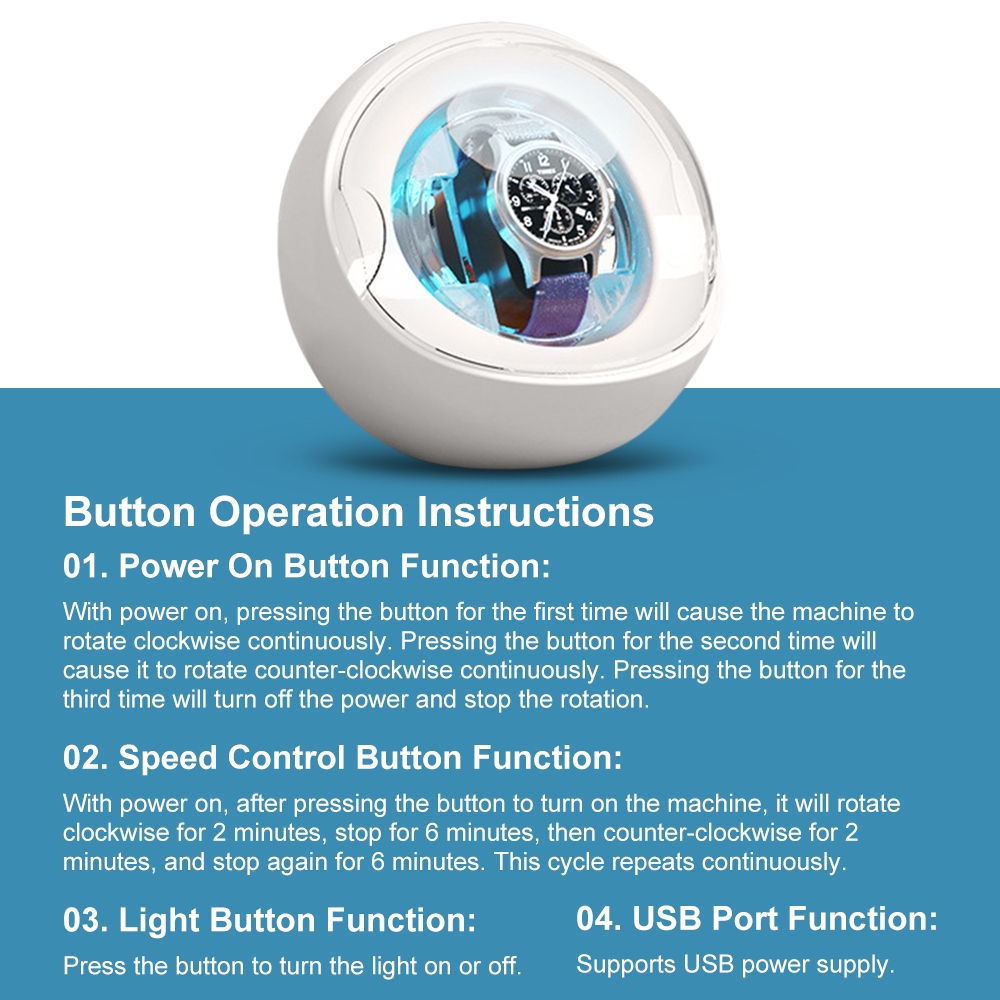 Button Operation Instructions

01. Power On Button Function:

With power on, pressing the button for the first time will cause the machine to rotate clockwise continuously. Pressing the button for the second time will cause it to rotate counter-clockwise continuously. Pressing the button for the third time will turn off the power and stop the rotation.

02. Speed Control Button Function:

With power on, after pressing the button to turn on the machine, it will rotate clockwise for 2 minutes, stop for 6 minutes, then counter-clockwise for 2 minutes, and stop again for 6 minutes. This cycle repeats continuously.

03. Light Button Function:

Press the button to turn the light on or off.

04. USB Port Function:

Supports USB power supply.