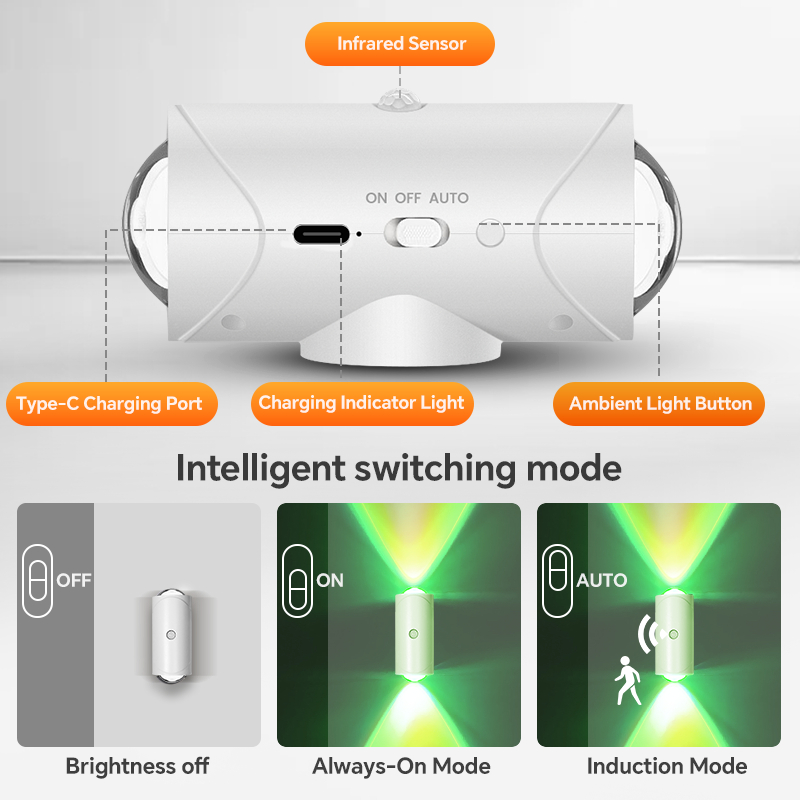 Infrared Sensor

ON OFF AUTO

Type-C Charging Port

Charging Indicator Light

Ambient Light Button

Intelligent switching mode

OFF

ON

AUTO

Brightness off

Always-On Mode

Induction Mode