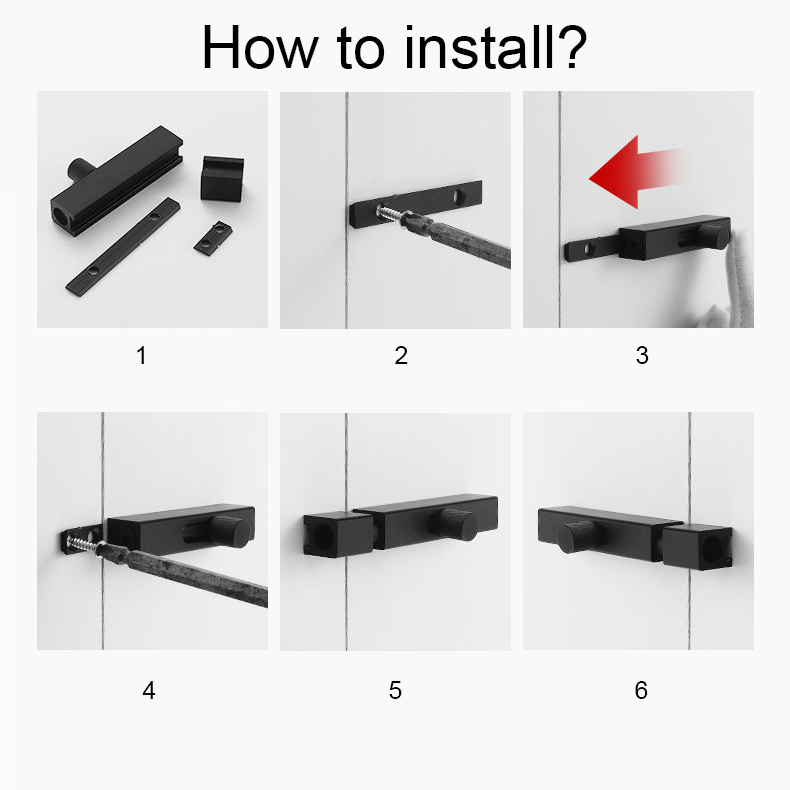 How to install?

1

2

3

4

5

6