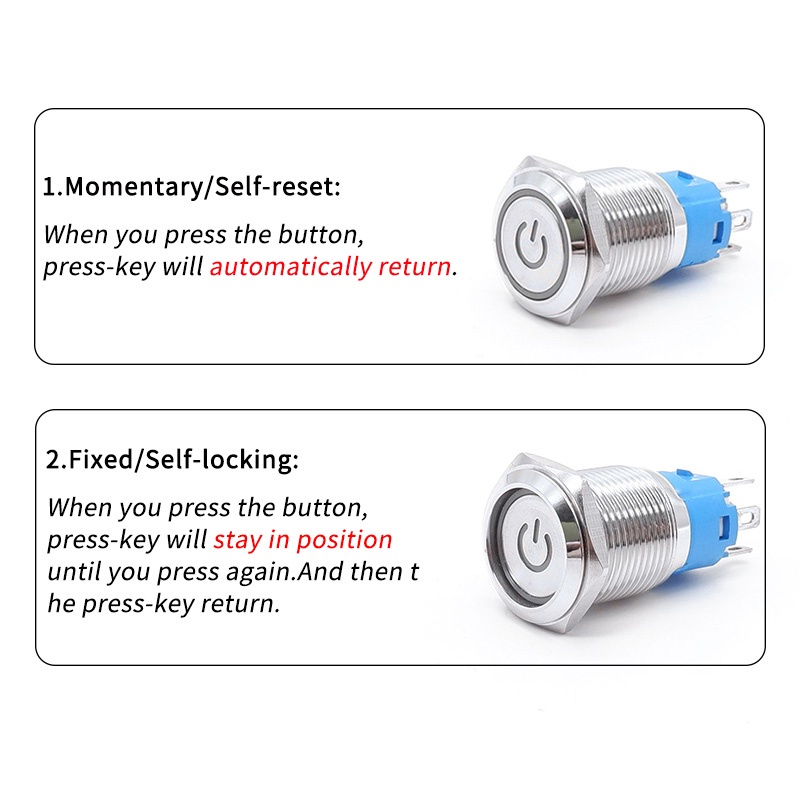 1.Momentary/Self-reset:

When you press the button, press-key will automatically return.

2.Fixed/Self-locking:

When you press the button, press-key will stay in position until you press again.And then t he press-key return.