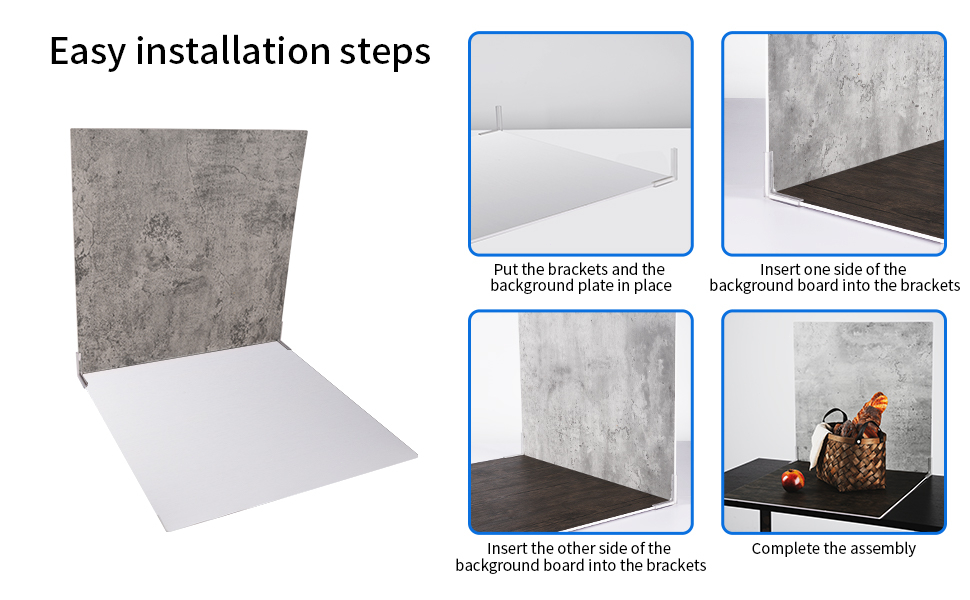 Easy installation steps

Put the brackets and the background plate in place

Insert one side of the background board into the brackets

Insert the other side of the background board into the brackets

Complete the assembly