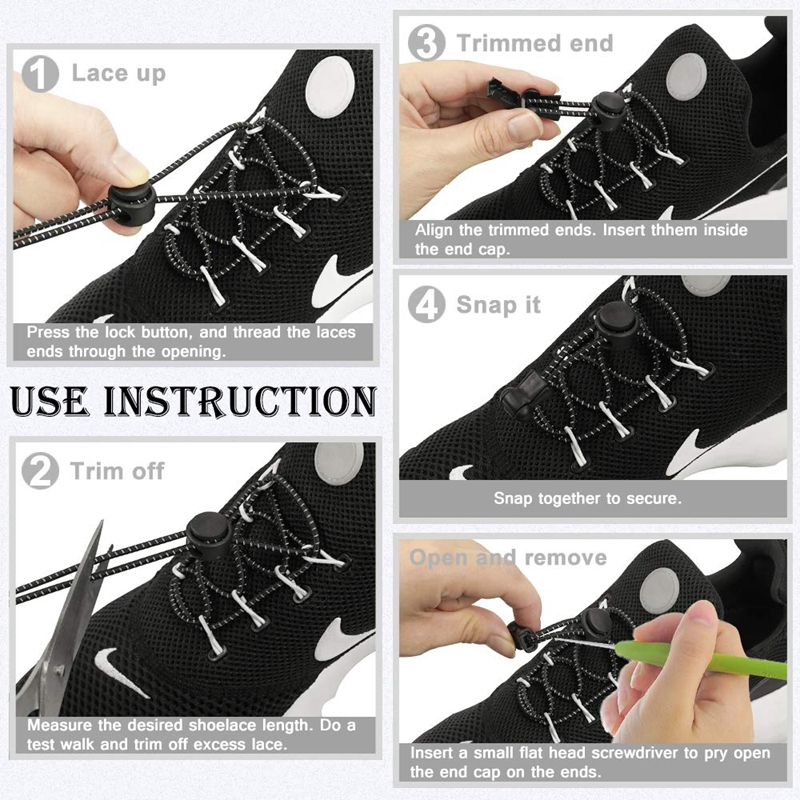 1 Lace up

Press the lock button, and thread the laces ends through the opening.

USE INSTRUCTION

2 Trim off

Measure the desired shoelace length. Do a test walk and trim off excess lace.

3 Trimmed end

Align the trimmed ends. Insert thhem inside the end cap.

4 Snap it

Snap together to secure.

Open and remove

Insert a small flat head screwdriver to pry open the end cap on the ends.