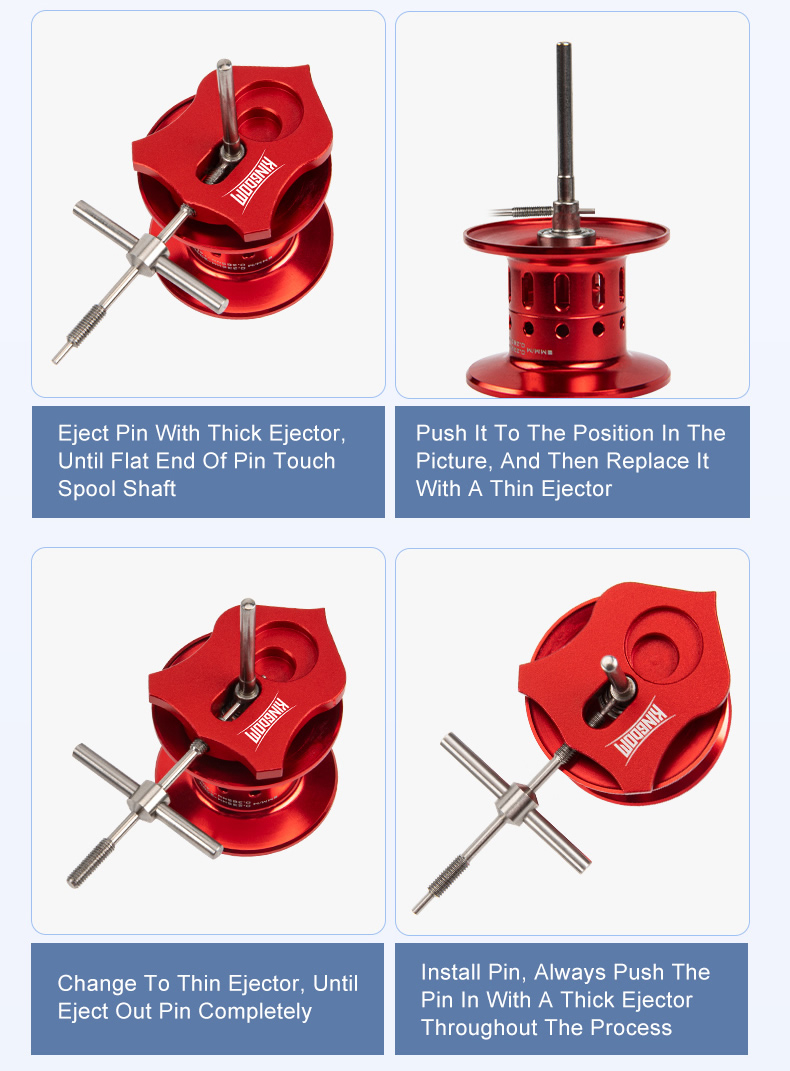 KINGDOM

Eject Pin With Thick Ejector, Until Flat End Of Pin Touch Spool Shaft

Push It To The Position In The Picture, And Then Replace It With A Thin Ejector

KINGDOM

KINGDOM

Change To Thin Ejector, Until Eject Out Pin Completely

Install Pin, Always Push The Pin In With A Thick Ejector Throughout The Process