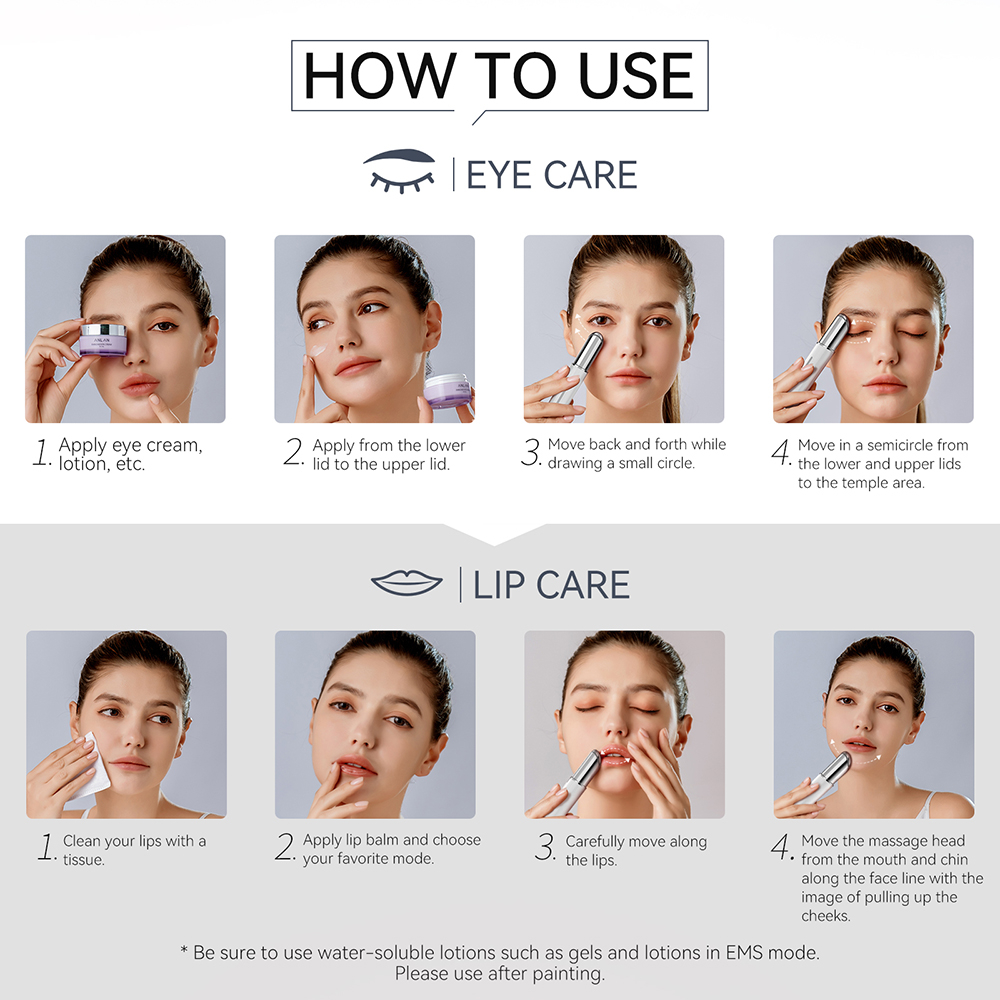 HOW TO USE

EYE CARE

1. Apply eye cream, lotion, etc.

2. Apply from the lower lid to the upper lid.

3. Move back and forth while drawing a small circle.

4. Move in a semicircle from the lower and upper lids to the temple area.

LIP CARE

1. Clean your lips with a tissue.

2. Apply lip balm and choose your favorite mode.

3. Carefully move along the lips.

4. Move the massage head from the mouth and chin along the face line with the image of pulling up the cheeks.

* Be sure to use water-soluble lotions such as gels and lotions in EMS mode. Please use after painting.