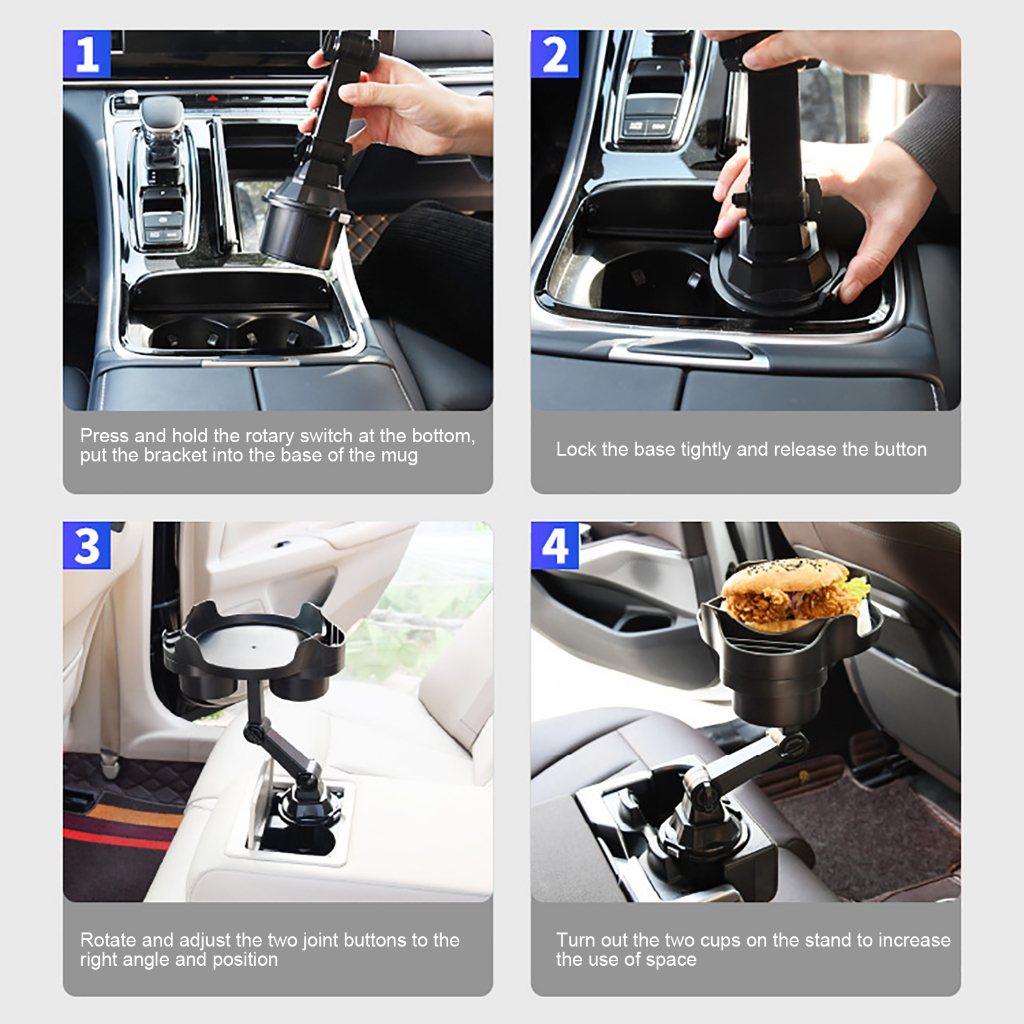 1

Press and hold the rotary switch at the bottom, put the bracket into the base of the mug

2

Lock the base tightly and release the button

3

Rotate and adjust the two joint buttons to the right angle and position

4

Turn out the two cups on the stand to increase the use of space