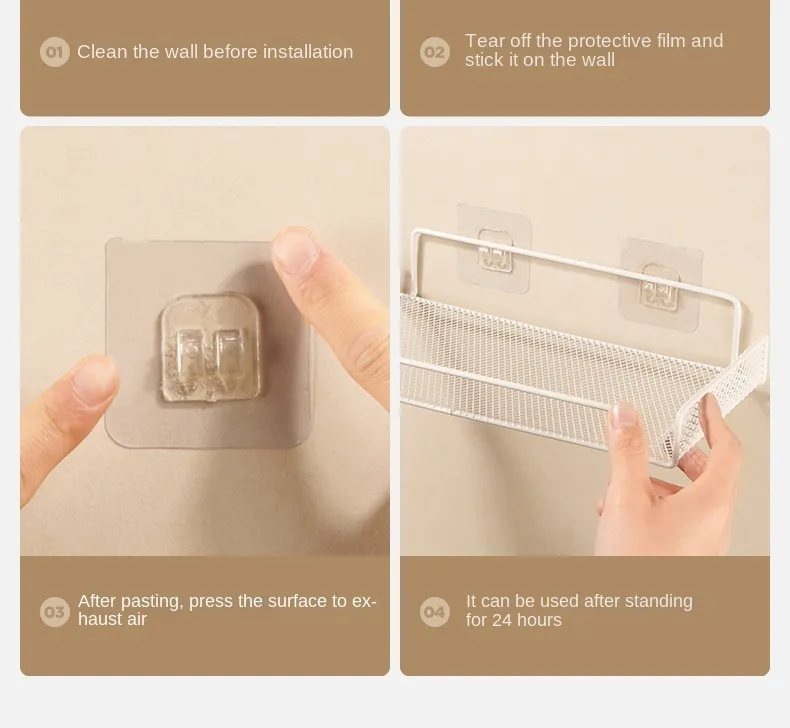 01 Clean the wall before installation

02 Tear off the protective film and stick it on the wall

03 After pasting, press the surface to exhaust air

04 It can be used after standing for 24 hours