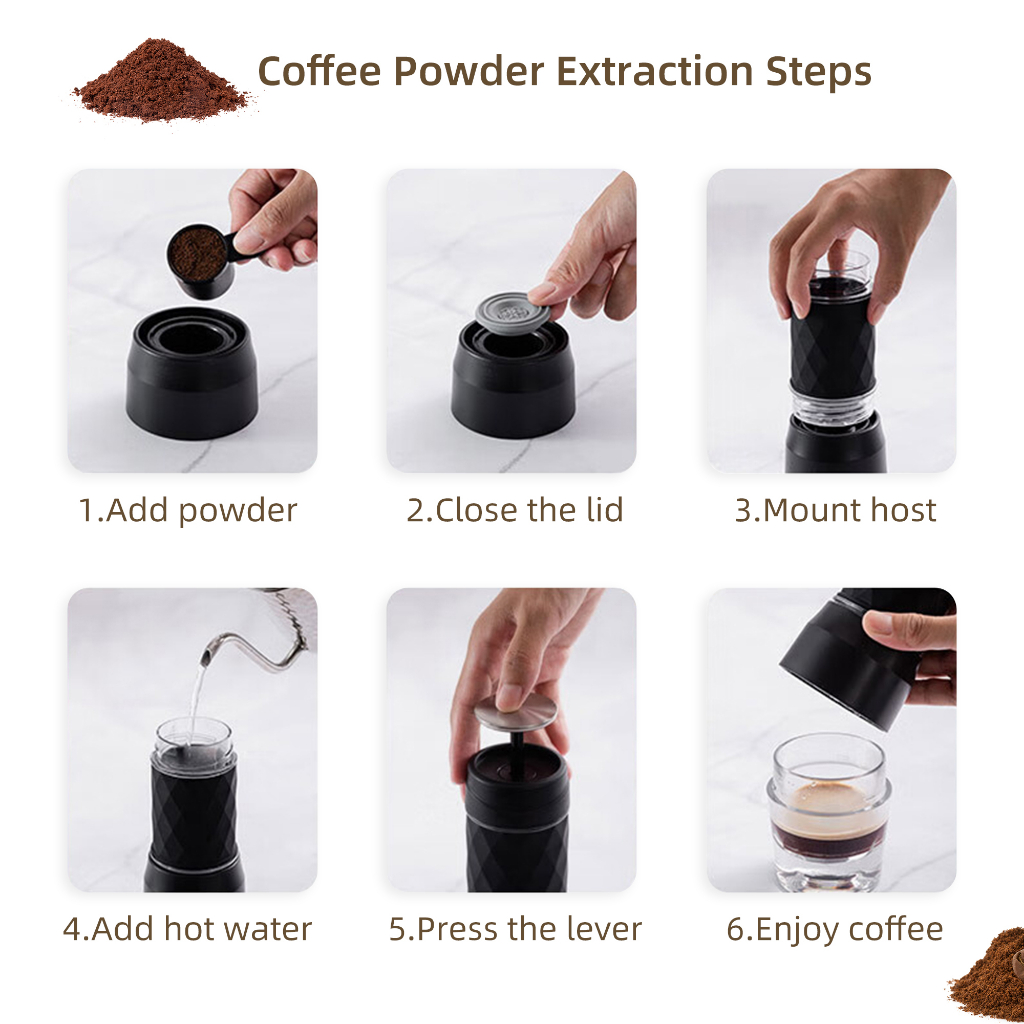 Coffee Powder Extraction Steps

1.Add powder

2.Close the lid

3.Mount host

4.Add hot water

5.Press the lever

6.Enjoy coffee