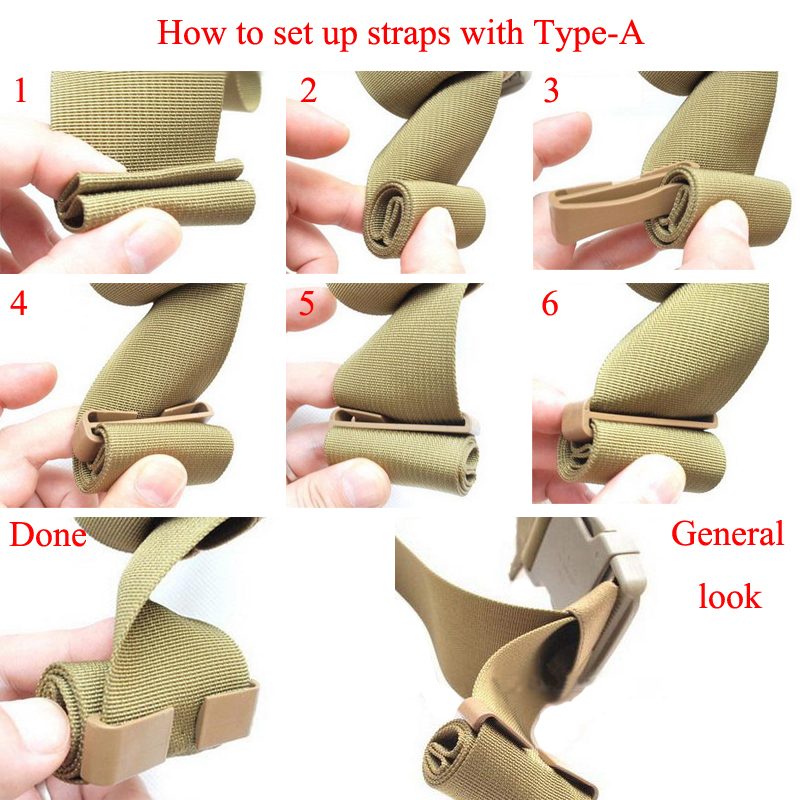 How to set up straps with Type-A

1

2

3

4

5

6

Done

General look