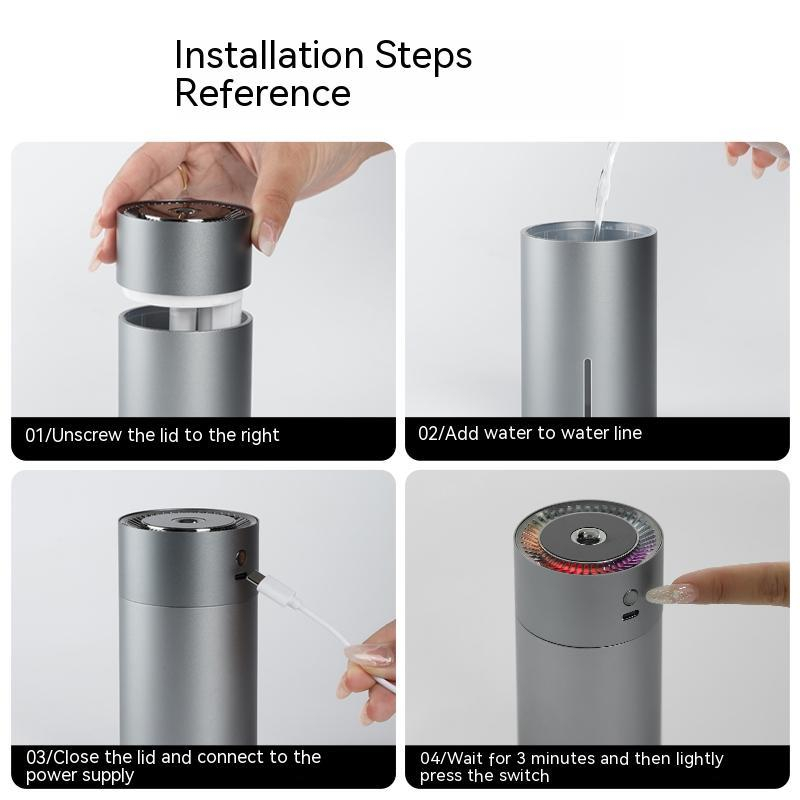 Installation Steps
Reference

01/Unscrew the lid to the right

02/Add water to water line

03/Close the lid and connect to the power supply

04/Wait for 3 minutes and then lightly press the switch