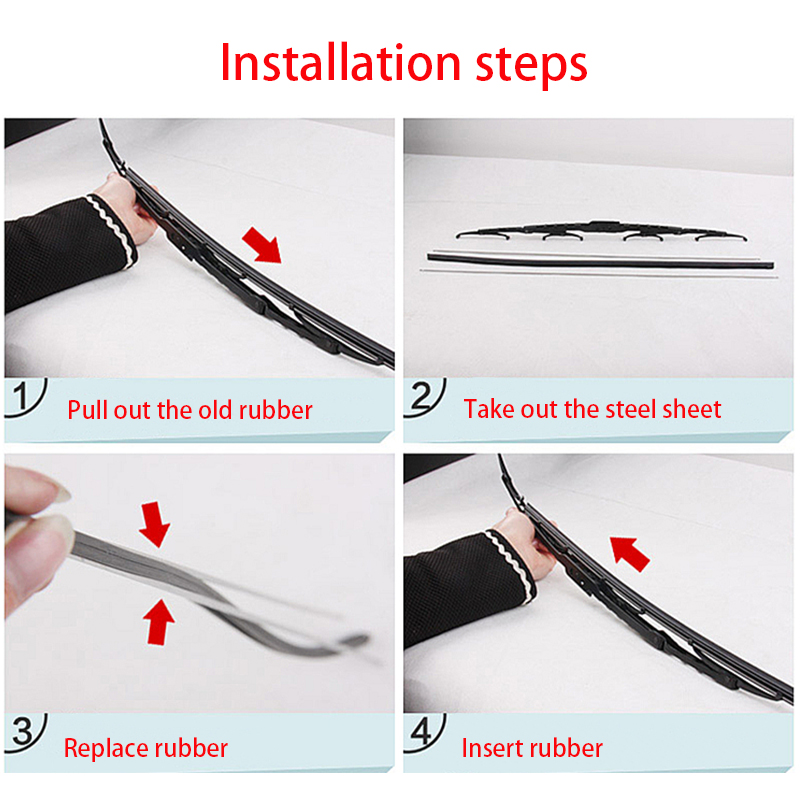 Installation steps

1 Pull out the old rubber

2 Take out the steel sheet

3 Replace rubber

4 Insert rubber