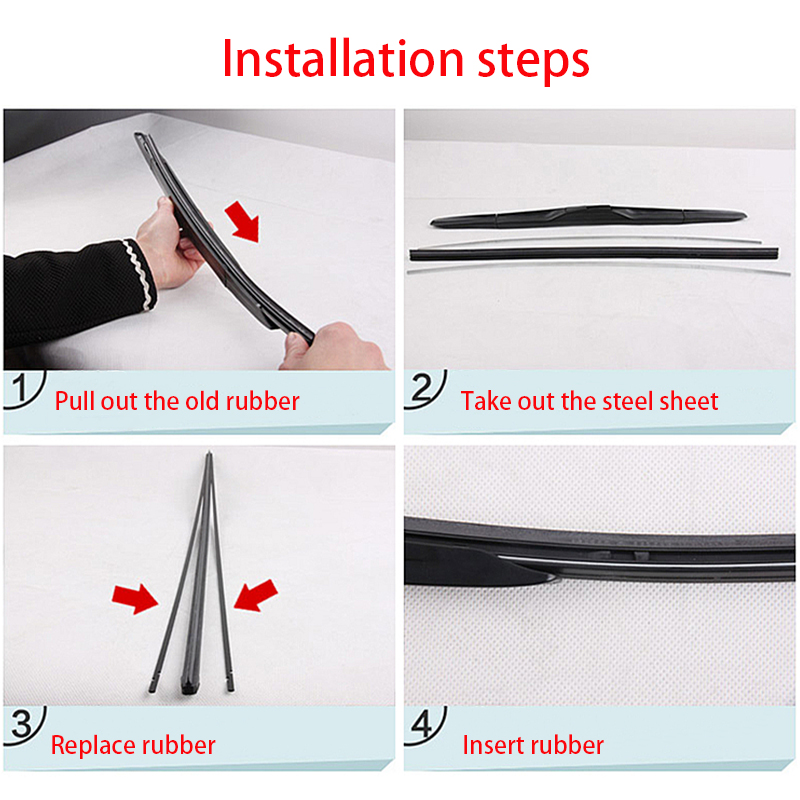 Installation steps

1 Pull out the old rubber

2 Take out the steel sheet

3 Replace rubber

4 Insert rubber