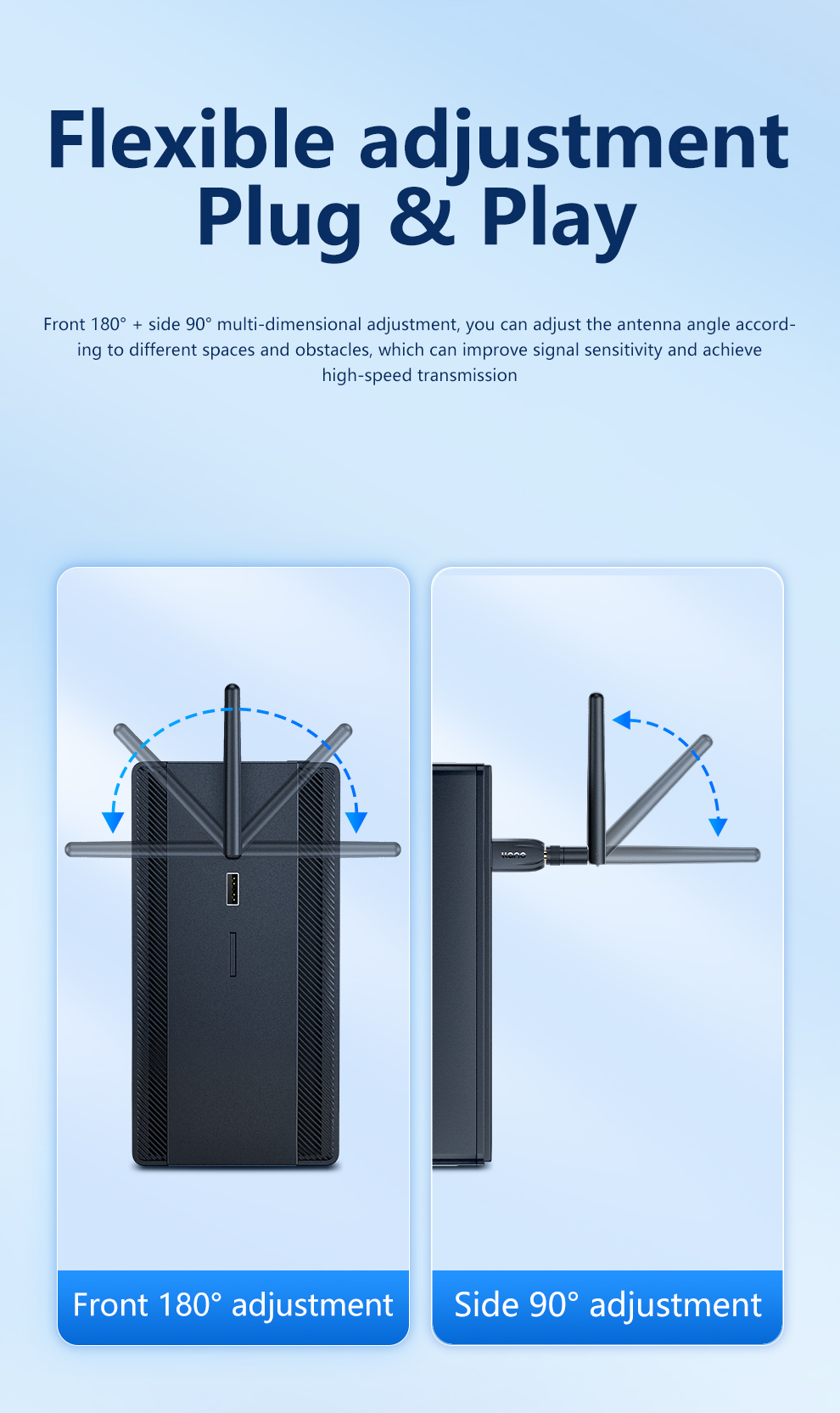 Flexible adjustment
Plug & Play

Front 180° + side 90° multi-dimensional adjustment, you can adjust the antenna angle according to different spaces and obstacles, which can improve signal sensitivity and achieve high-speed transmission

Front 180° adjustment

Side 90° adjustment