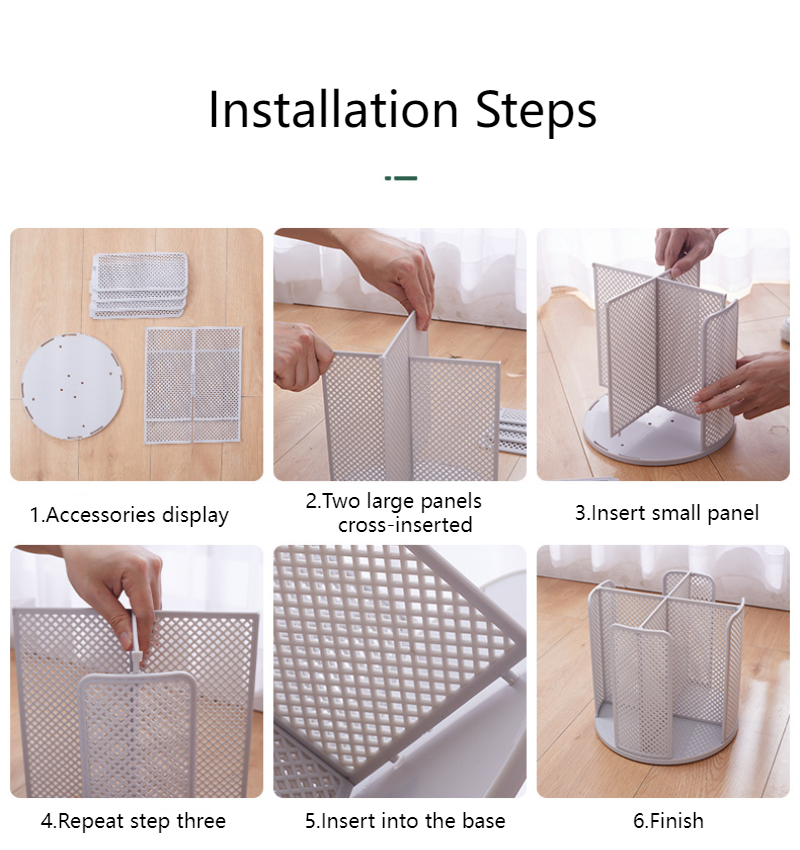 Installation Steps

1.Accessories display

2.Two large panels cross-inserted

3.Insert small panel

4.Repeat step three

5.Insert into the base

6.Finish