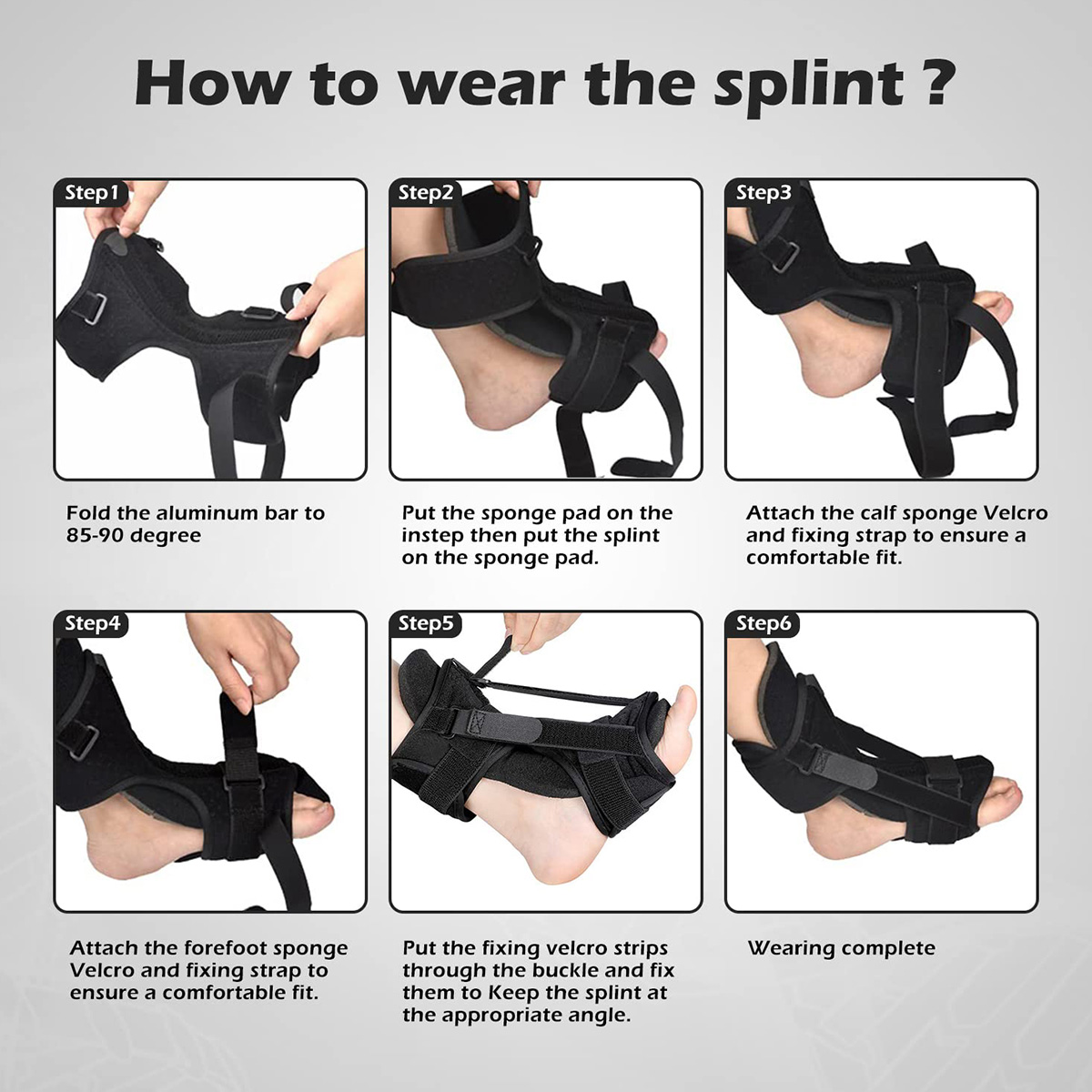 How to wear the splint ?

Step1

Fold the aluminum bar to 85-90 degree

Step2

Put the sponge pad on the instep then put the splint on the sponge pad.

Step3

Attach the calf sponge Velcro and fixing strap to ensure a comfortable fit.

Step4

Attach the forefoot sponge Velcro and fixing strap to ensure a comfortable fit.

Step5

Put the fixing velcro strips through the buckle and fix them to Keep the splint at the appropriate angle.

Step6

Wearing complete