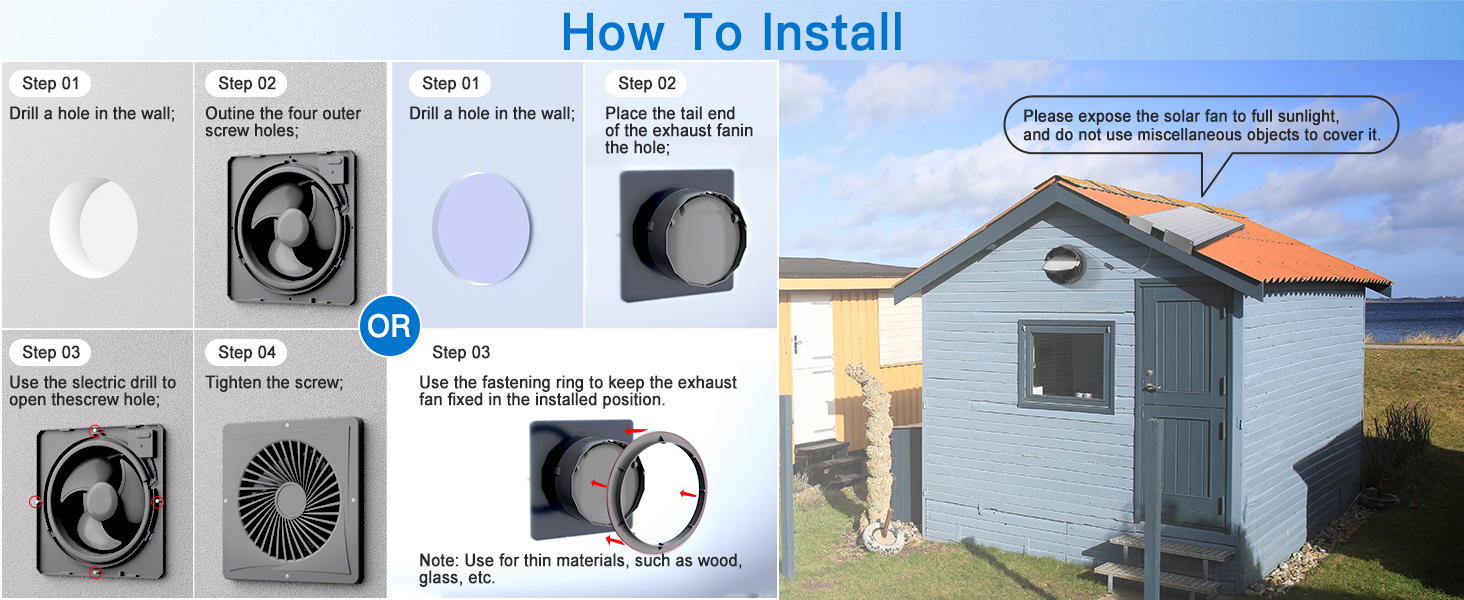 How To Install

Step 01
Drill a hole in the wall;

Step 02
Outine the four outer screw holes;

Step 03
Use the slectric drill to open thescrew hole;

Step 04
Tighten the screw;

OR

Step 01
Drill a hole in the wall;

Step 02
Place the tail end of the exhaust fanin the hole;

Step 03
Use the fastening ring to keep the exhaust fan fixed in the installed position.

Note: Use for thin materials, such as wood, glass, etc.

Please expose the solar fan to full sunlight, and do not use miscellaneous objects to cover it.