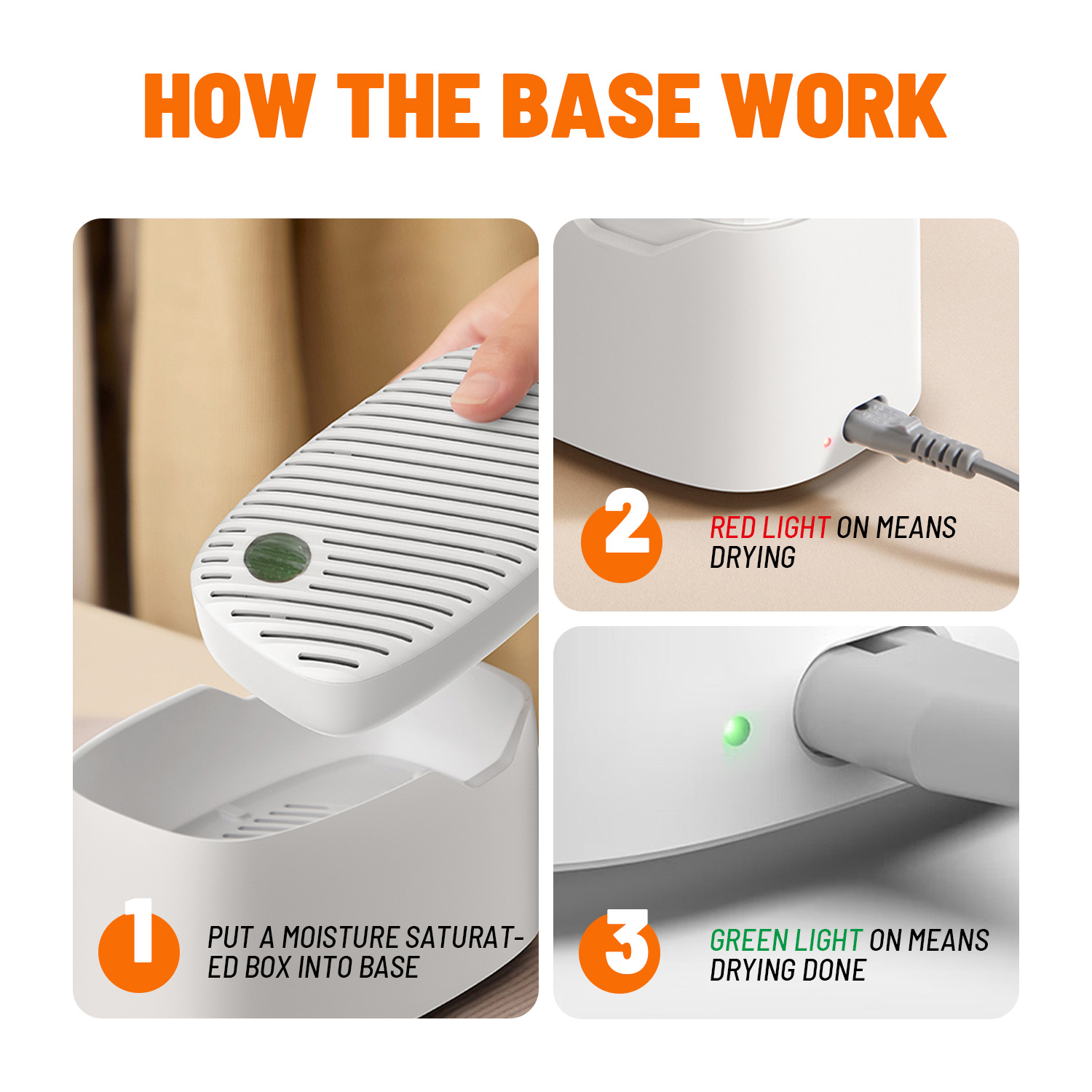 HOW THE BASE WORK

1 PUT A MOISTURE SATURATED BOX INTO BASE

2 RED LIGHT ON MEANS DRYING

3 GREEN LIGHT ON MEANS DRYING DONE