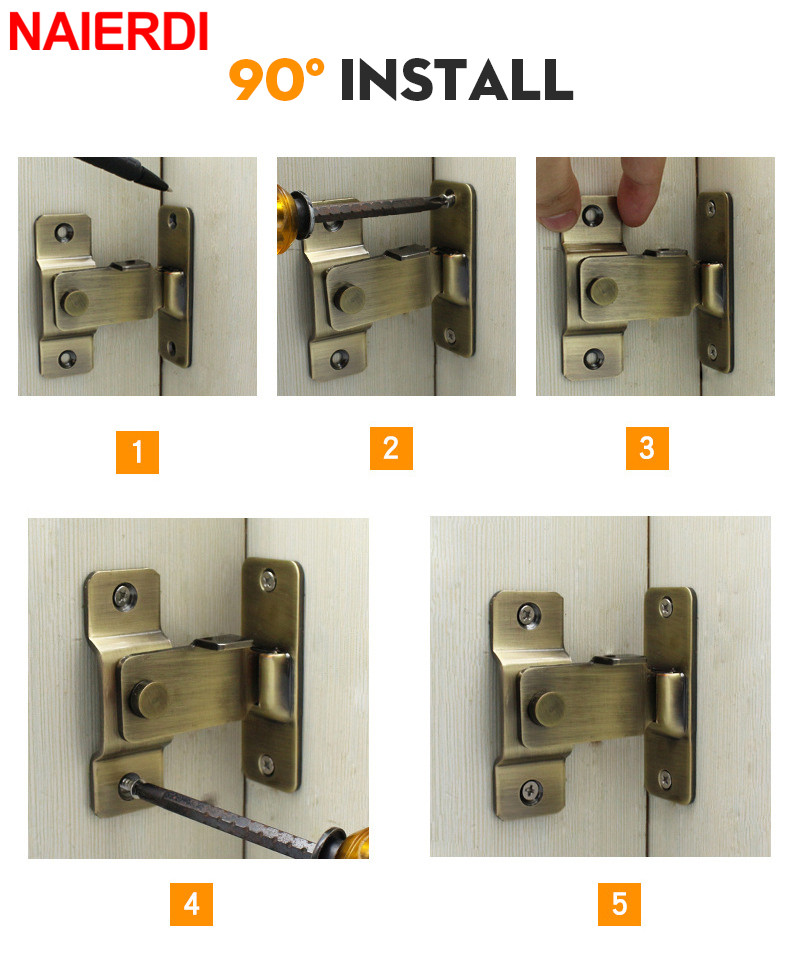 NAIERDI

90° INSTALL

1

2

3

4

5