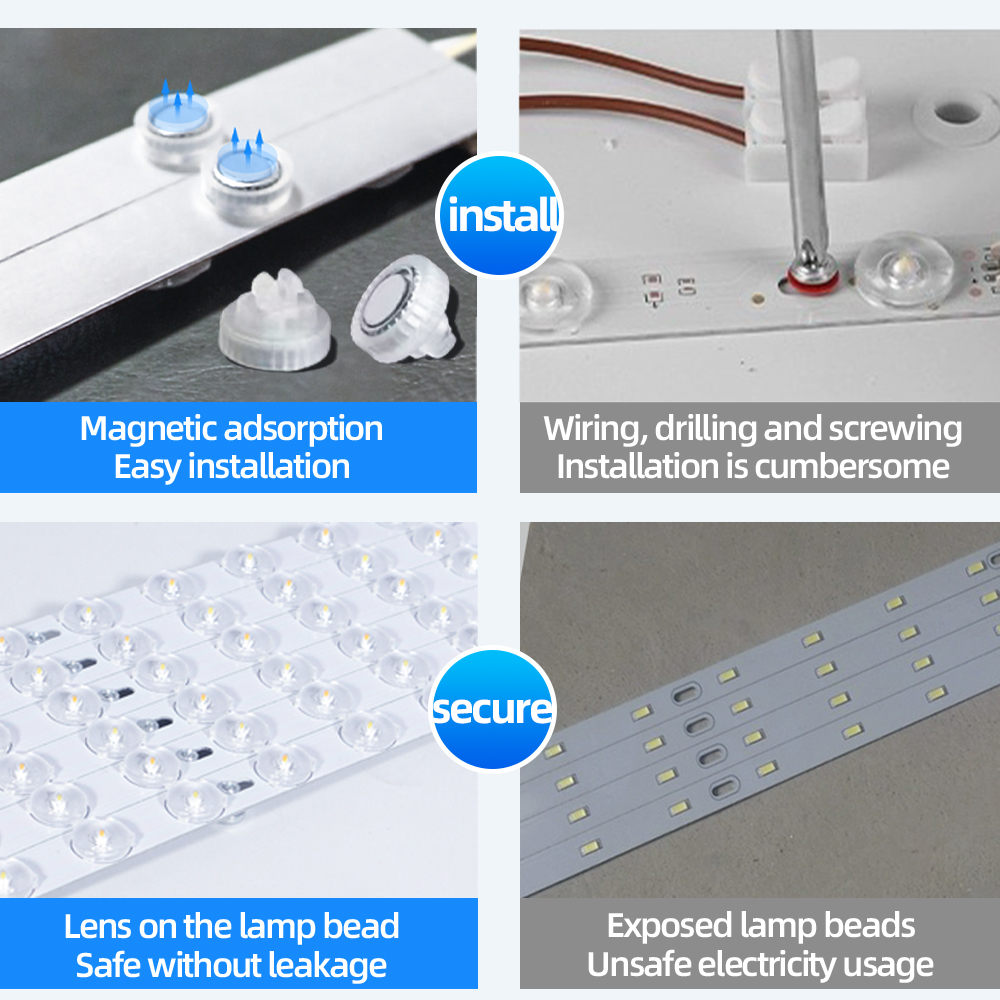 install

Magnetic adsorption
Easy installation

Wiring, drilling and screwing
Installation is cumbersome

secure

Lens on the lamp bead
Safe without leakage

Exposed lamp beads
Unsafe electricity usage