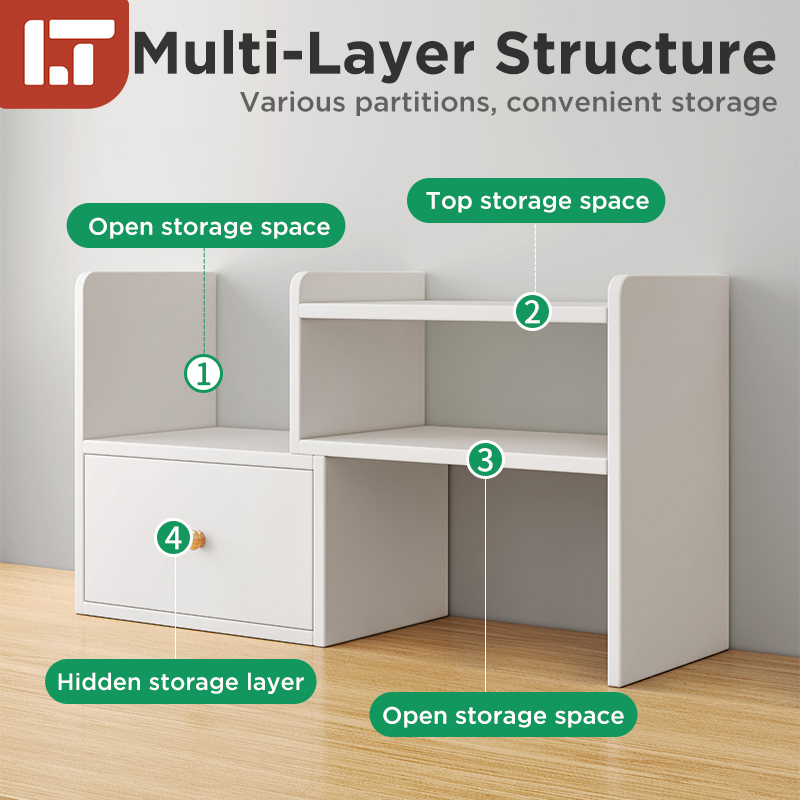 Multi-Layer Structure
Various partitions, convenient storage

Open storage space

Top storage space

1

2

3

4

Hidden storage layer

Open storage space