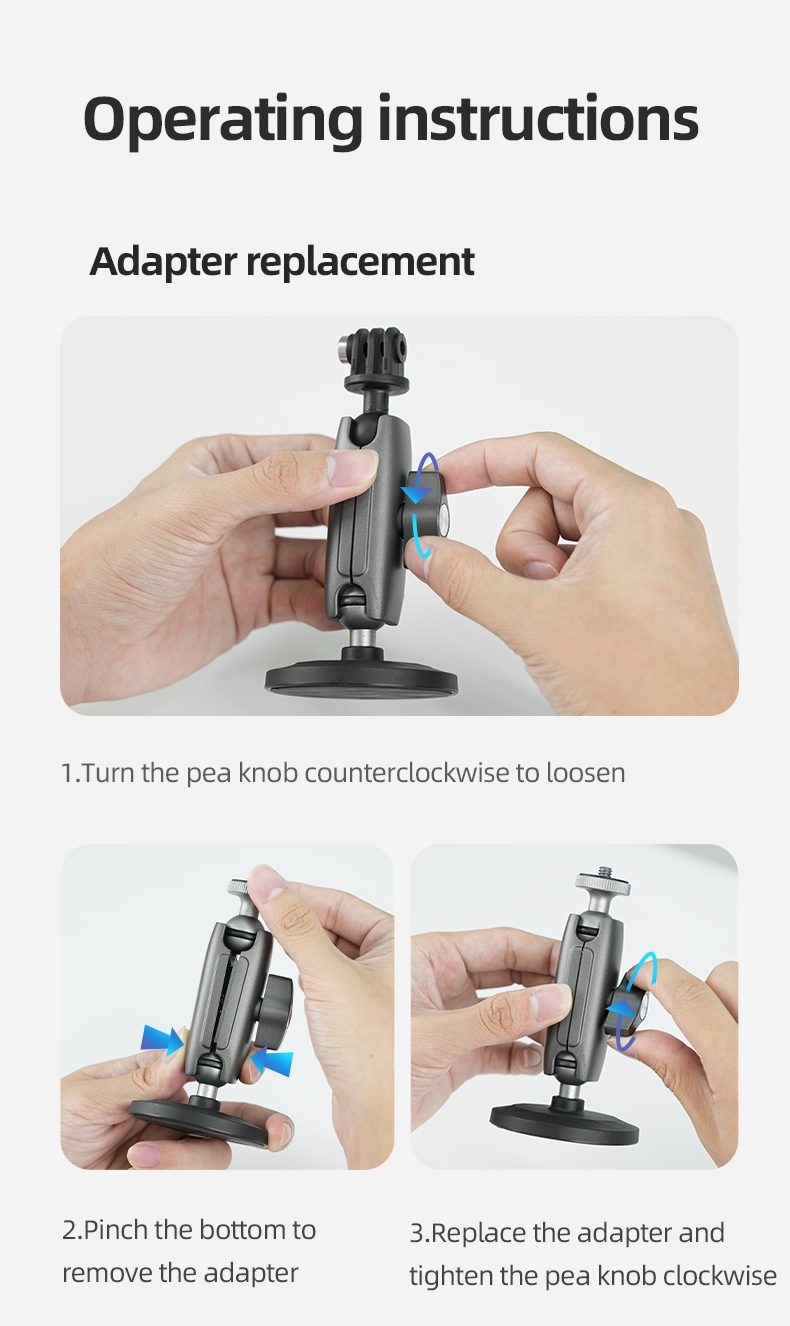 Operating instructions

Adapter replacement

1.Turn the pea knob counterclockwise to loosen

2.Pinch the bottom to remove the adapter

3.Replace the adapter and tighten the pea knob clockwise