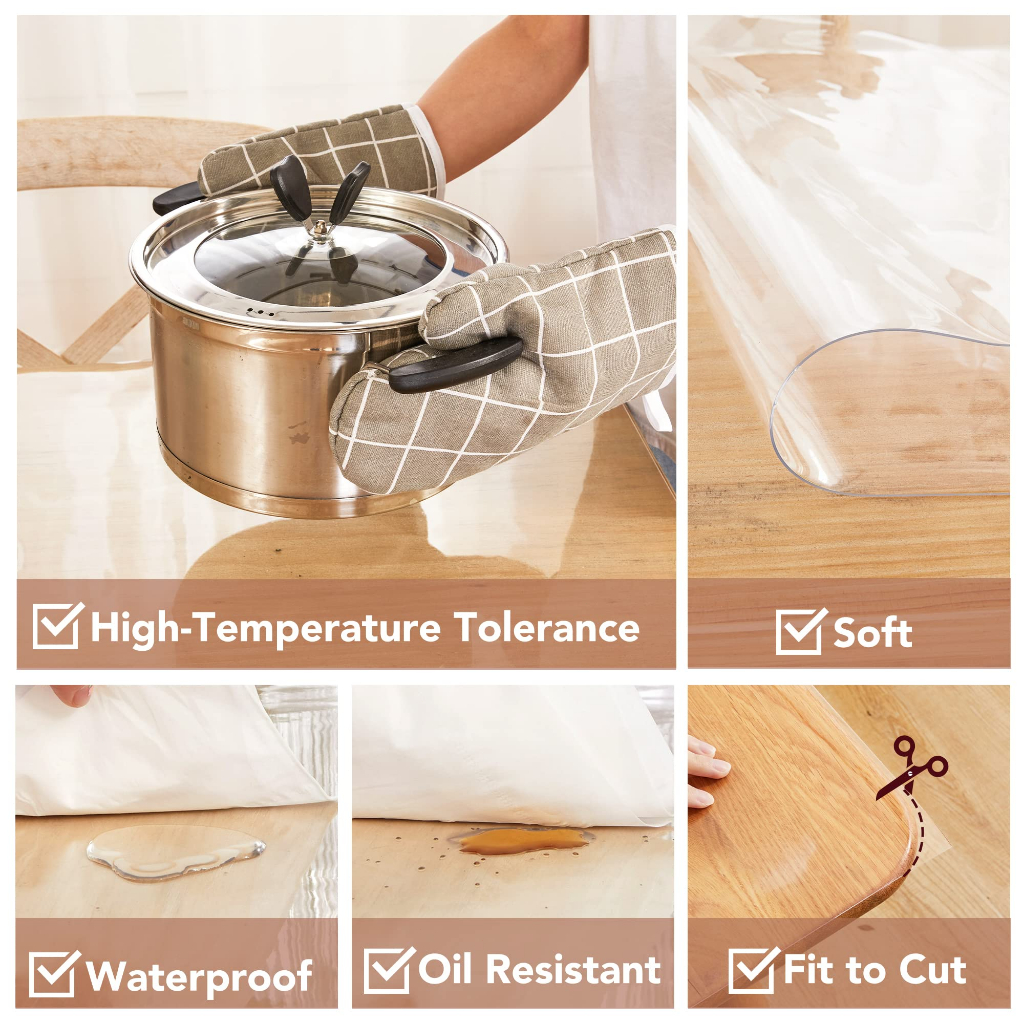 High-Temperature Tolerance

Soft

Waterproof

Oil Resistant

Fit to Cut