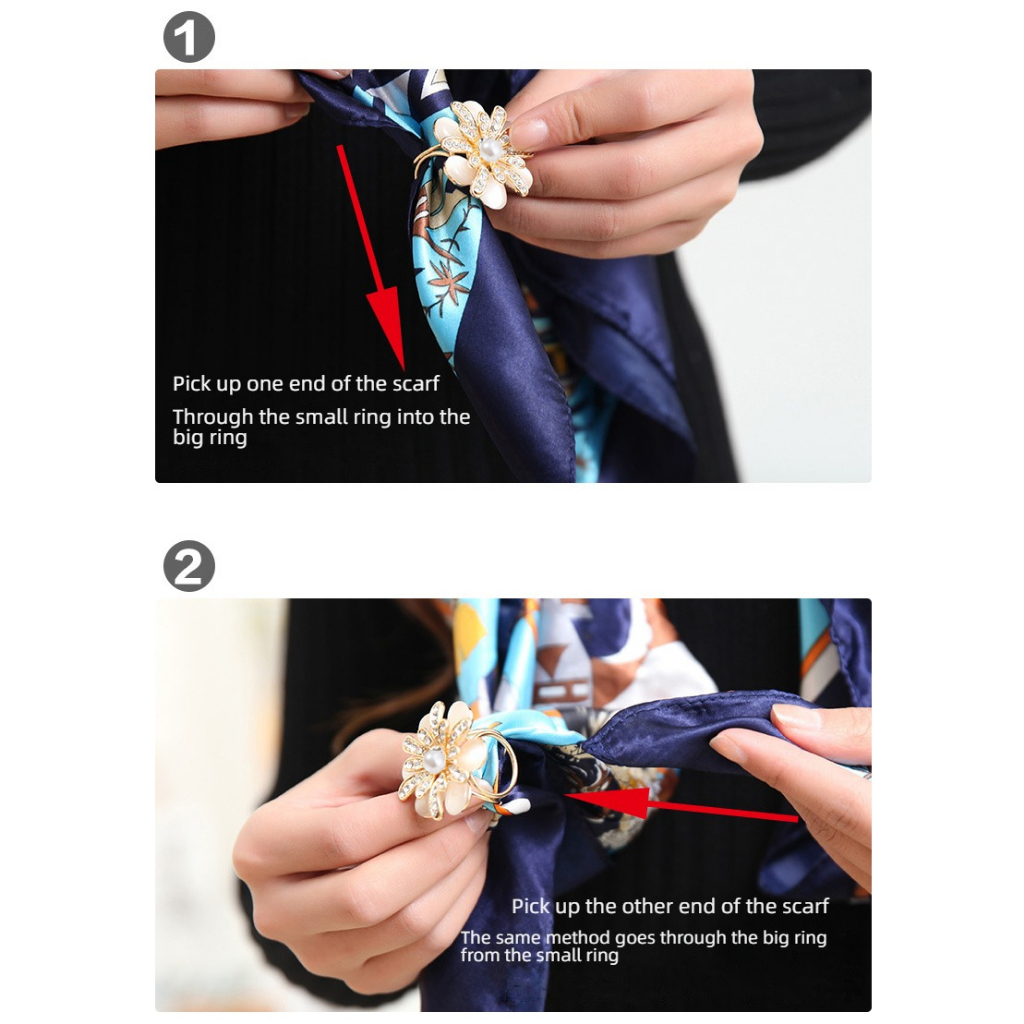 1

Pick up one end of the scarf

Through the small ring into the big ring

2

Pick up the other end of the scarf

The same method goes through the big ring from the small ring