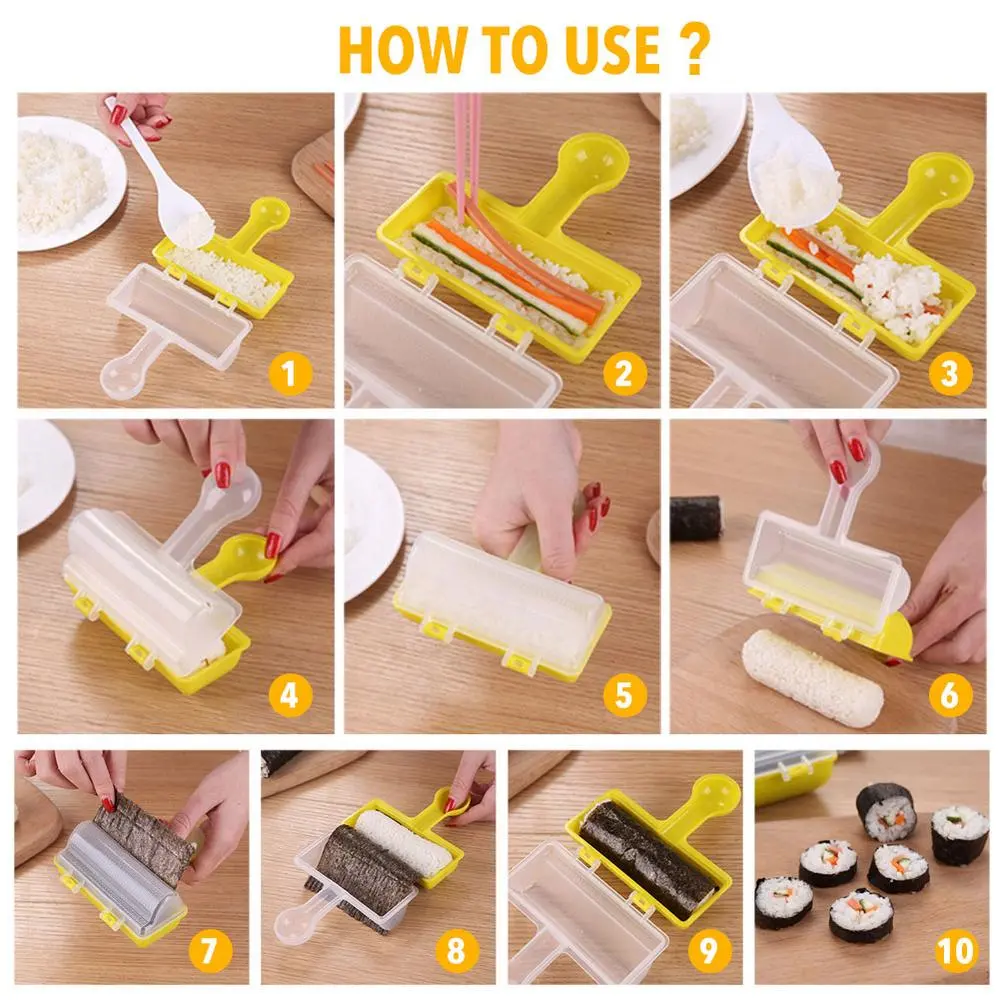 HOW TO USE ?

1

2

3

4

5

6

7

8

9

10