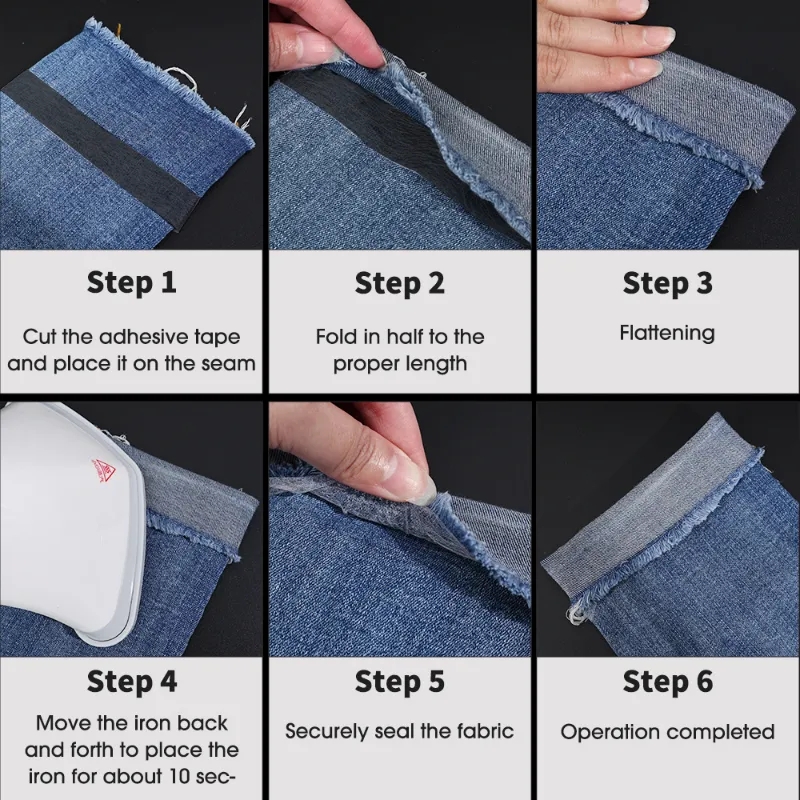 Step 1

Cut the adhesive tape and place it on the seam

Step 2

Fold in half to the proper length

Step 3

Flattening

Step 4

Move the iron back and forth to place the iron for about 10 sec-

Step 5

Securely seal the fabric

Step 6

Operation completed