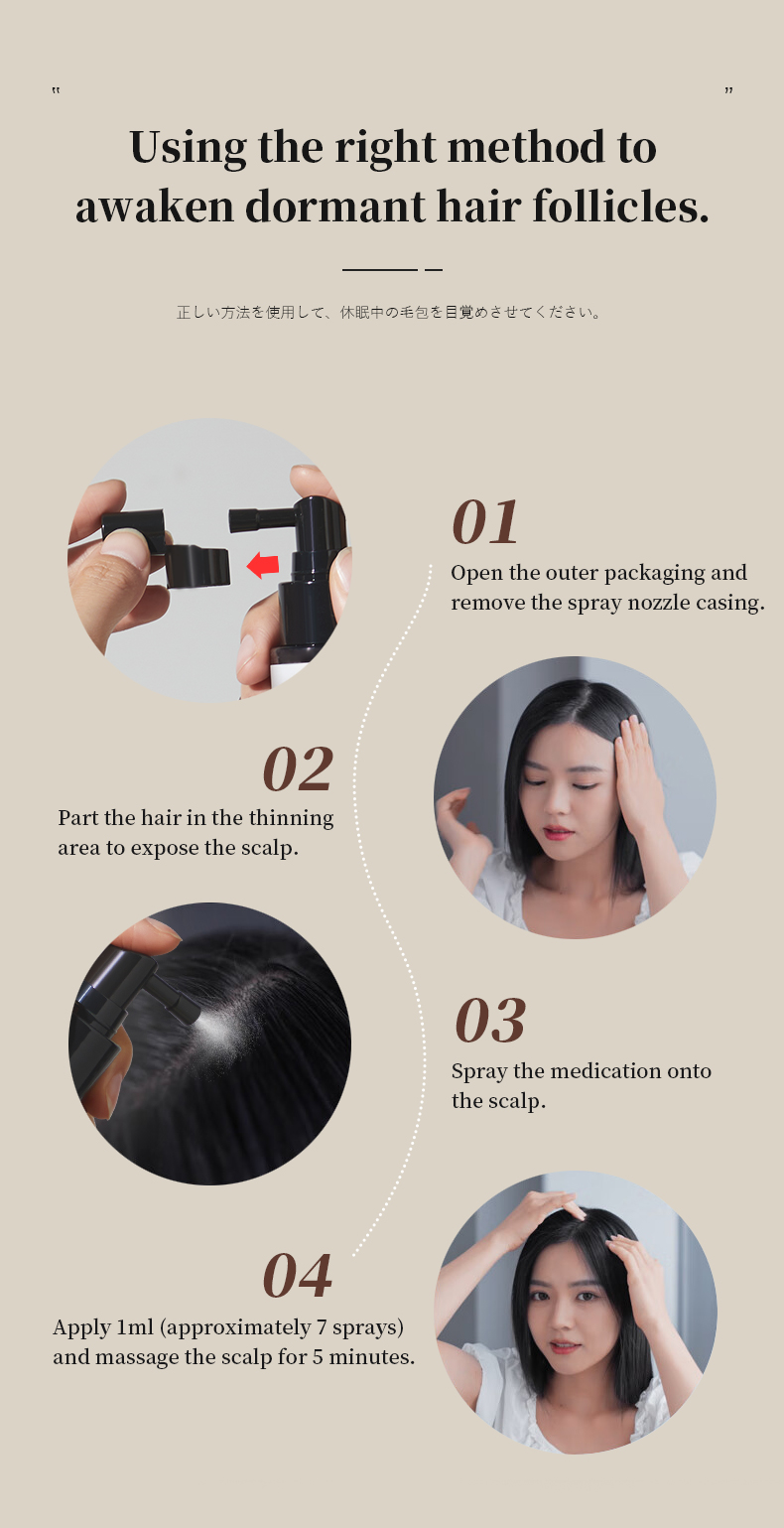 "
"

Using the right method to awaken dormant hair follicles.

正しい方法を使用して、休眠中の毛包を目覚めさせてください。

01
Open the outer packaging and remove the spray nozzle casing.

02
Part the hair in the thinning area to expose the scalp.

03
Spray the medication onto the scalp.

04
Apply 1ml (approximately 7 sprays) and massage the scalp for 5 minutes.