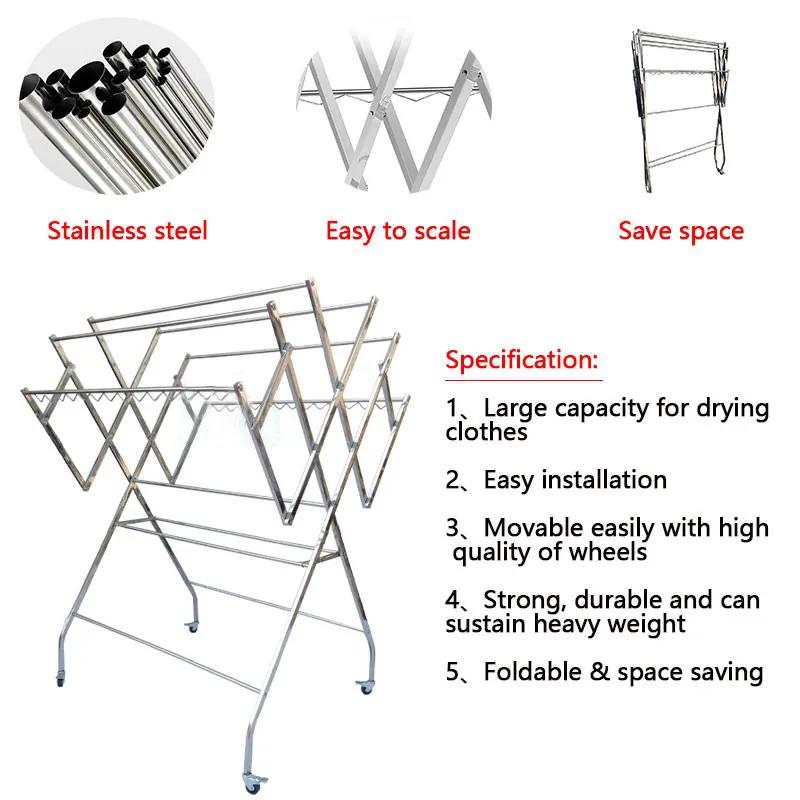 Stainless steel

Easy to scale

Save space

Specification:

1、Large capacity for drying clothes

2、Easy installation

3、Movable easily with high quality of wheels

4、Strong, durable and can sustain heavy weight

5、Foldable & space saving