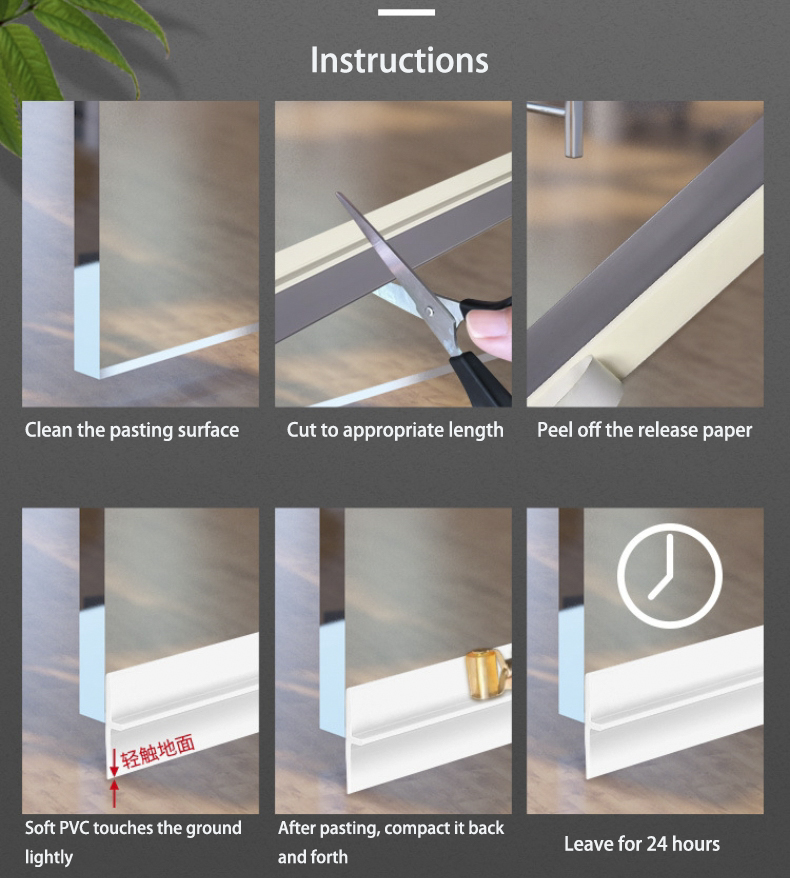 Instructions

Clean the pasting surface

Cut to appropriate length

Peel off the release paper

轻触地面

Soft PVC touches the ground lightly

After pasting, compact it back and forth

Leave for 24 hours