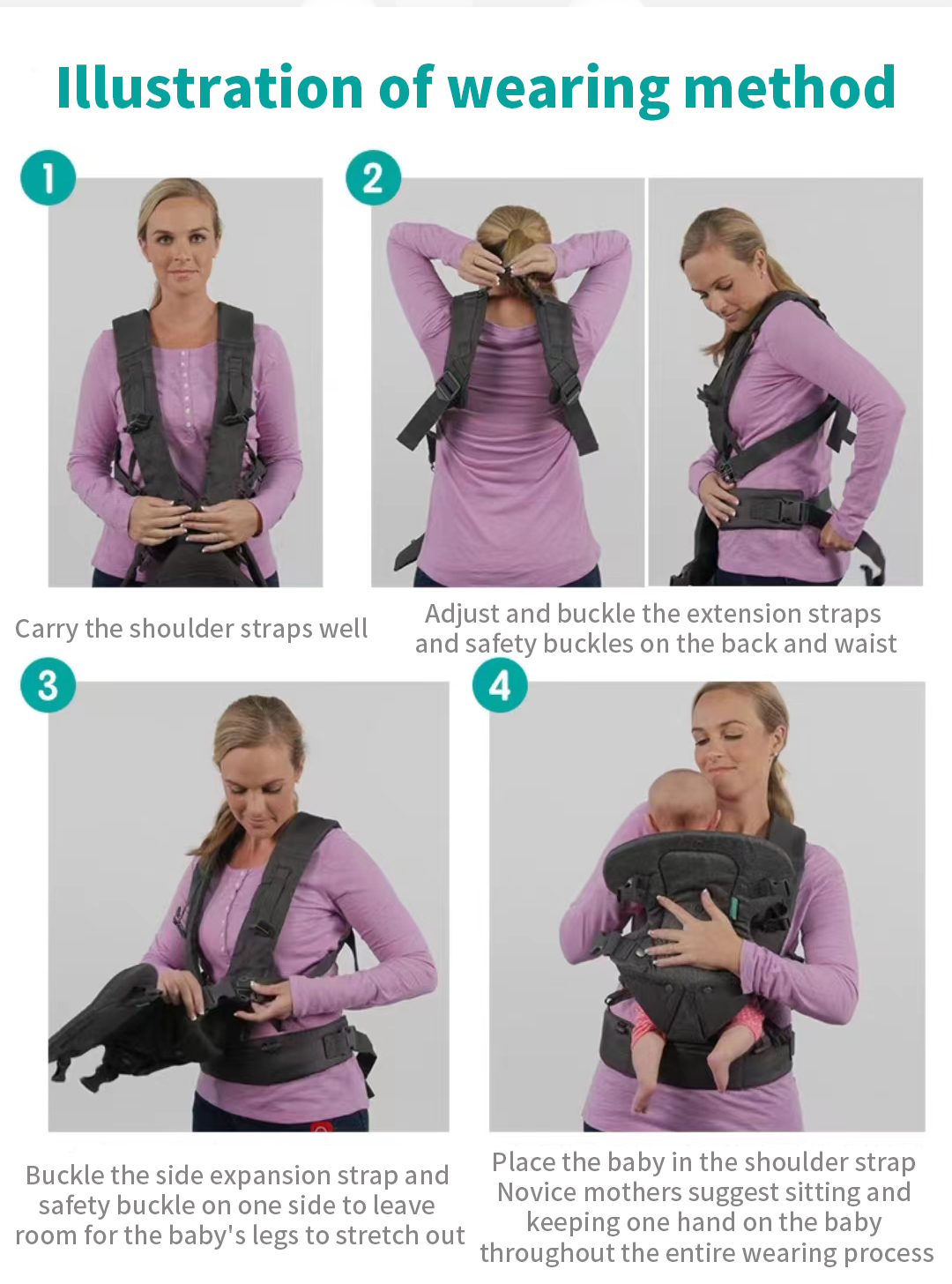 Illustration of wearing method

1

Carry the shoulder straps well

2

Adjust and buckle the extension straps and safety buckles on the back and waist

3

Buckle the side expansion strap and safety buckle on one side to leave room for the baby's legs to stretch out

4

Place the baby in the shoulder strap Novice mothers suggest sitting and keeping one hand on the baby throughout the entire wearing process