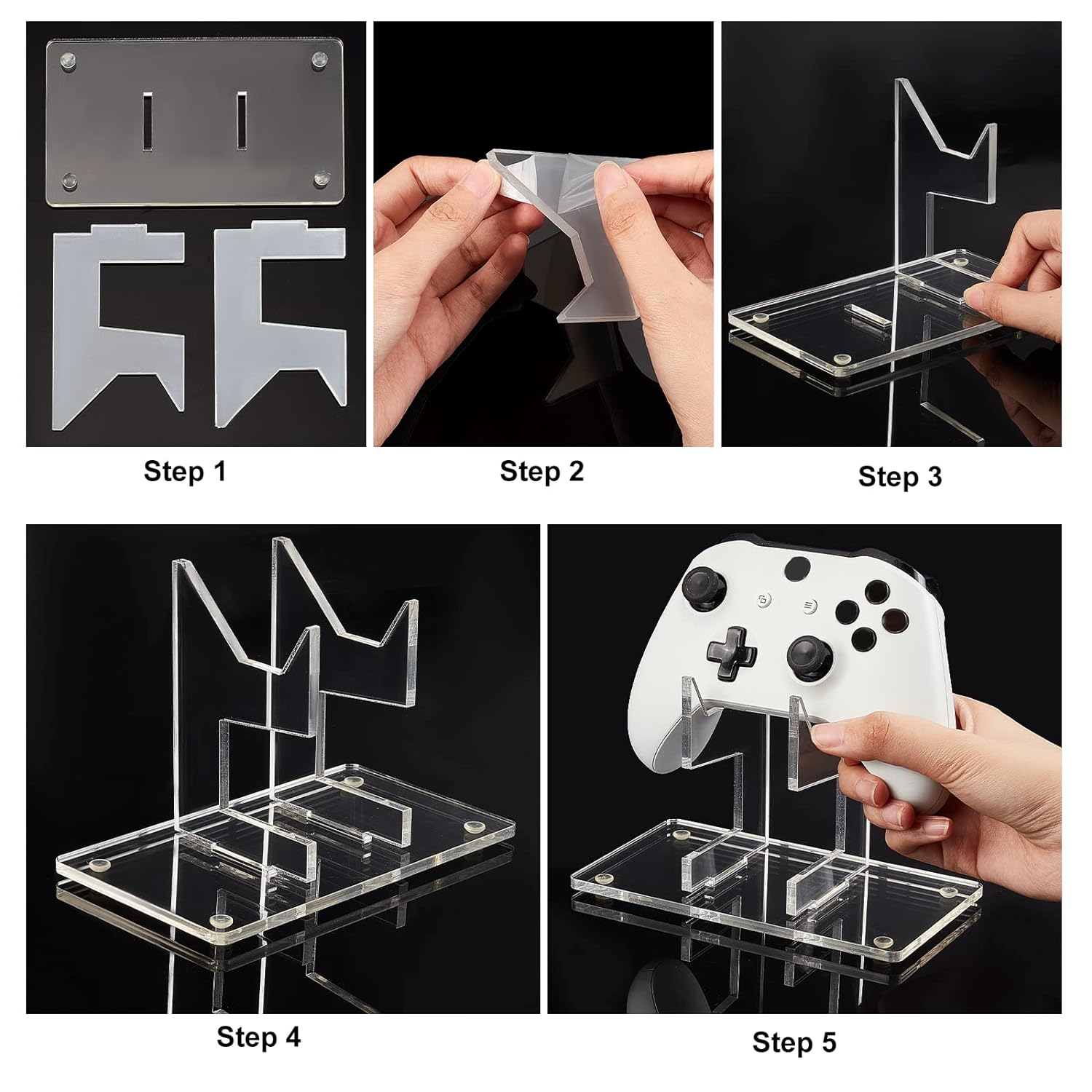 Step 1

Step 2

Step 3

Step 4

Step 5