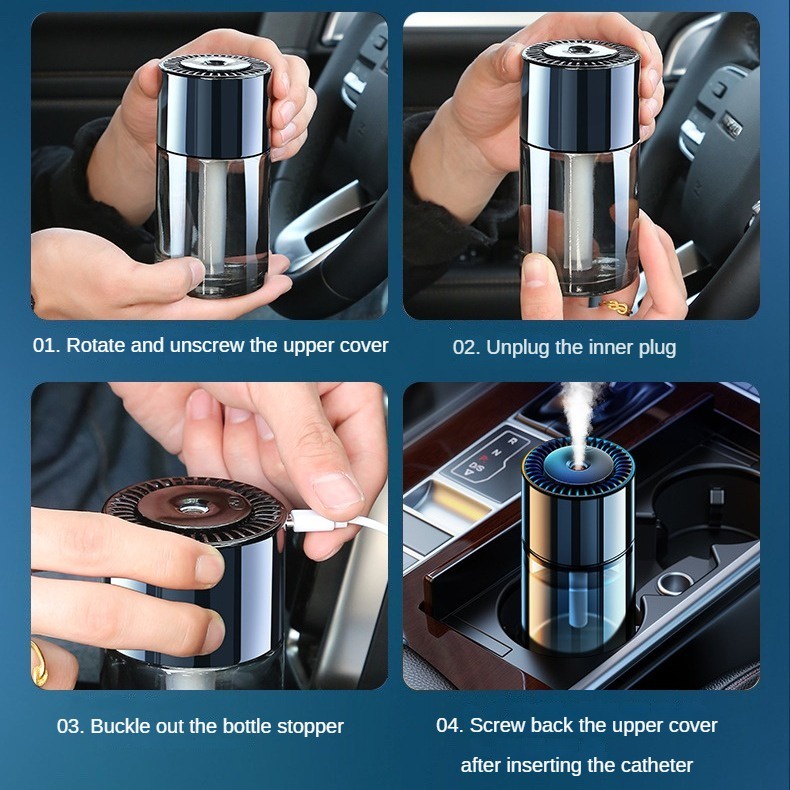 01. Rotate and unscrew the upper cover

02. Unplug the inner plug

03. Buckle out the bottle stopper

04. Screw back the upper cover after inserting the catheter