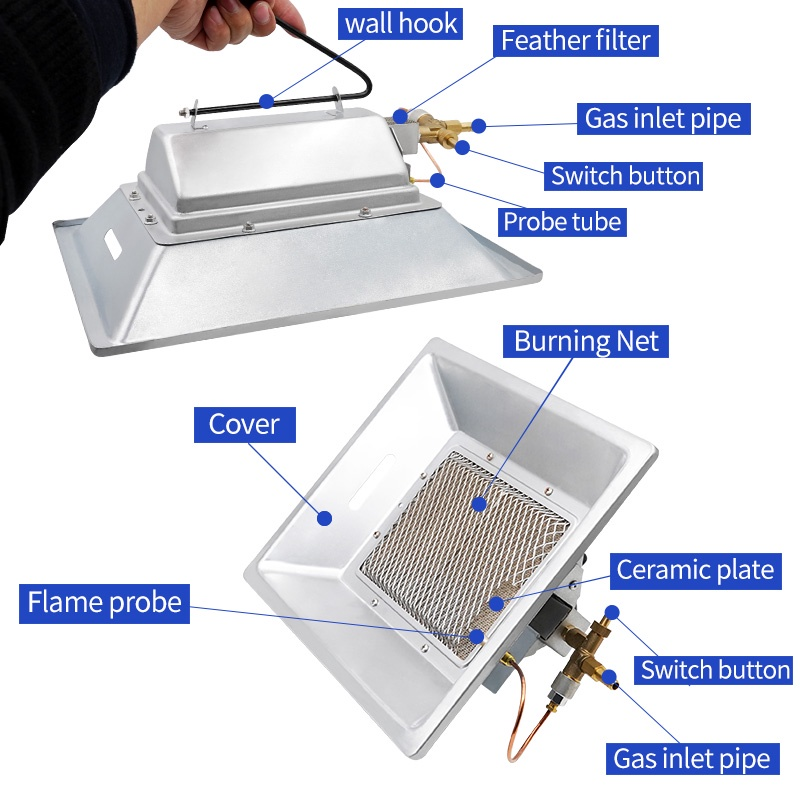 wall hook
Feather filter
Gas inlet pipe
Switch button
Probe tube
Burning Net
Cover
Ceramic plate
Flame probe
Switch button
Gas inlet pipe