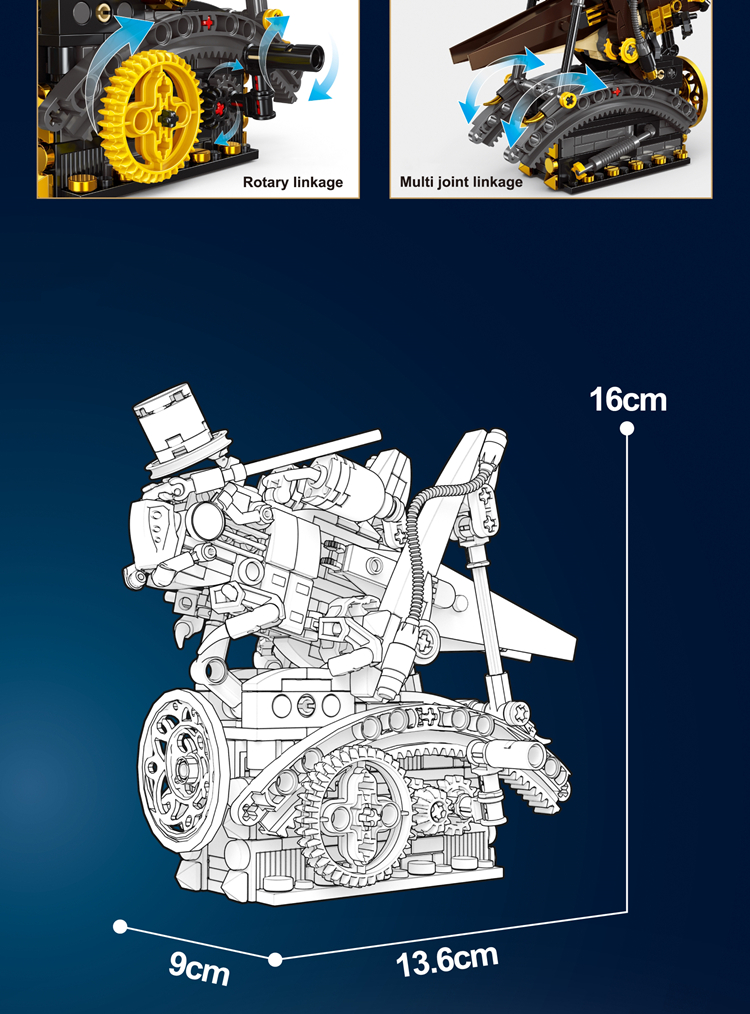 Rotary linkage

Multi joint linkage

16cm

9cm

13.6cm