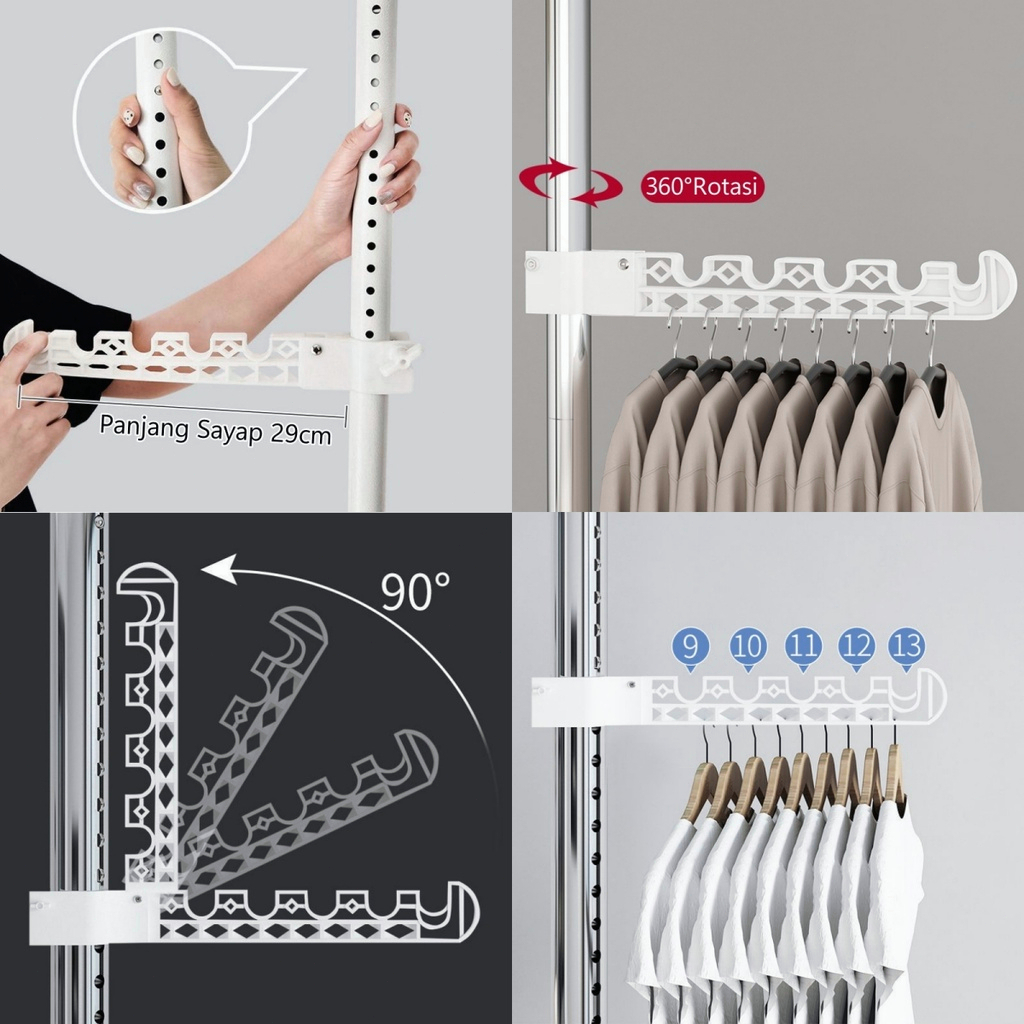 Panjang Sayap 29cm

360°Rotasi

90°

9 10 11 12 13