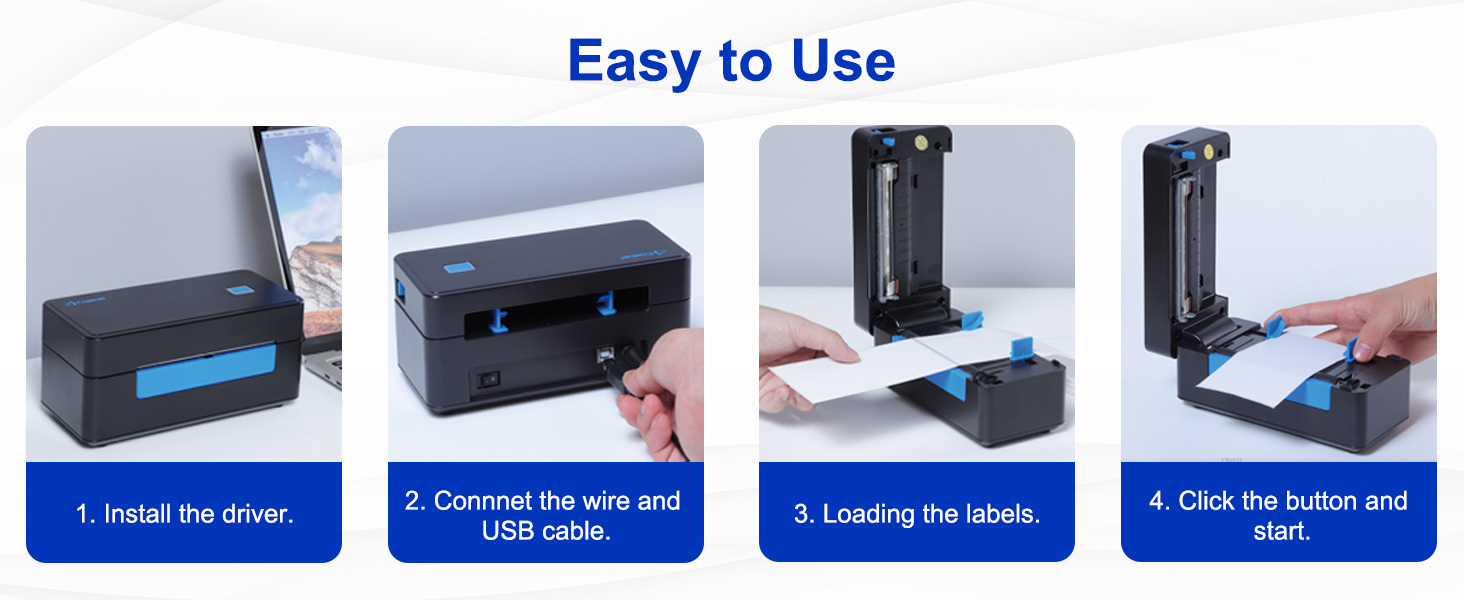 Easy to Use

1. Install the driver.

2. Connnet the wire and USB cable.

3. Loading the labels.

4. Click the button and start.